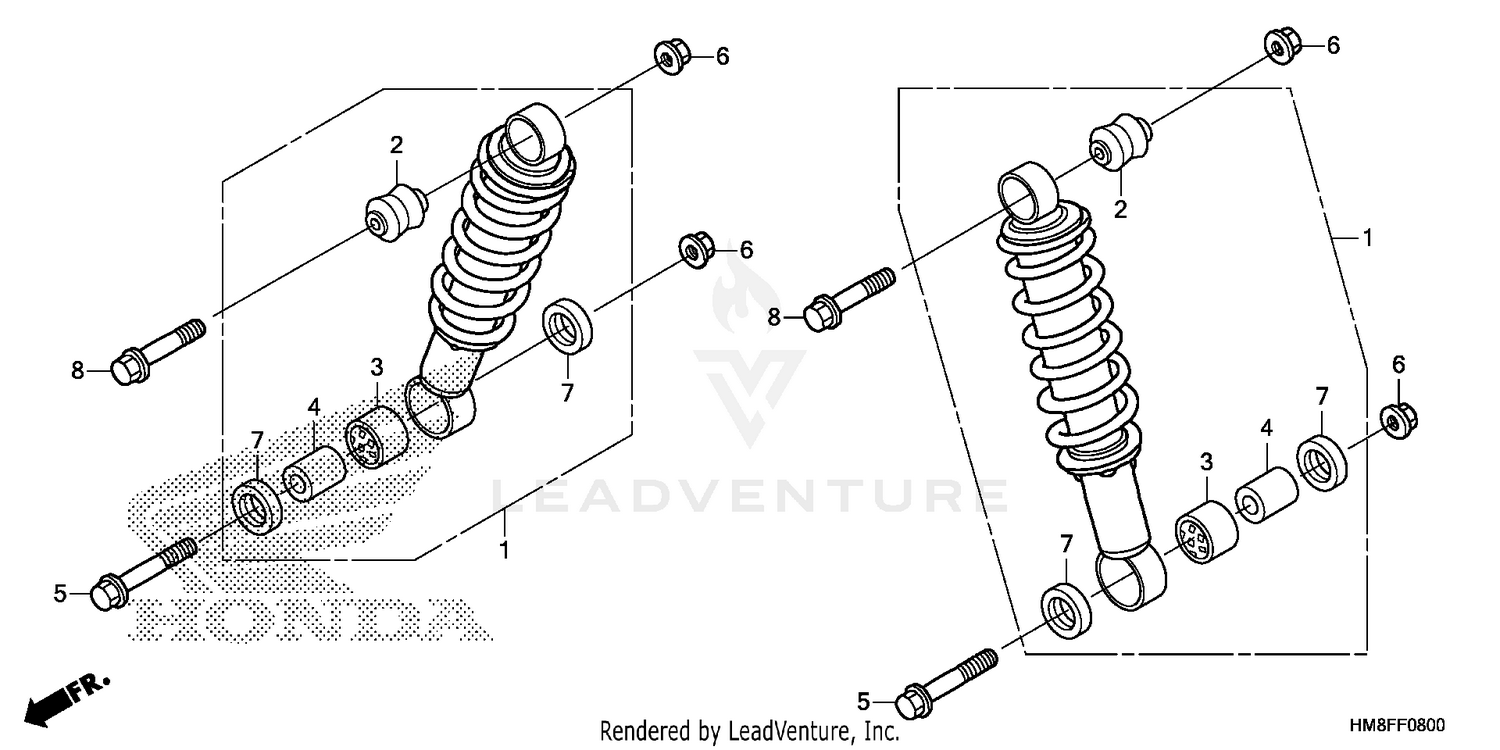 6
2
6
8
3
7
4
7
1
5
HONDA
FR.
LEADVENTURE
6
2
1
8
6
7
4
3
7
5
Rendered by LeadVenture, Inc.
HM8FF0800