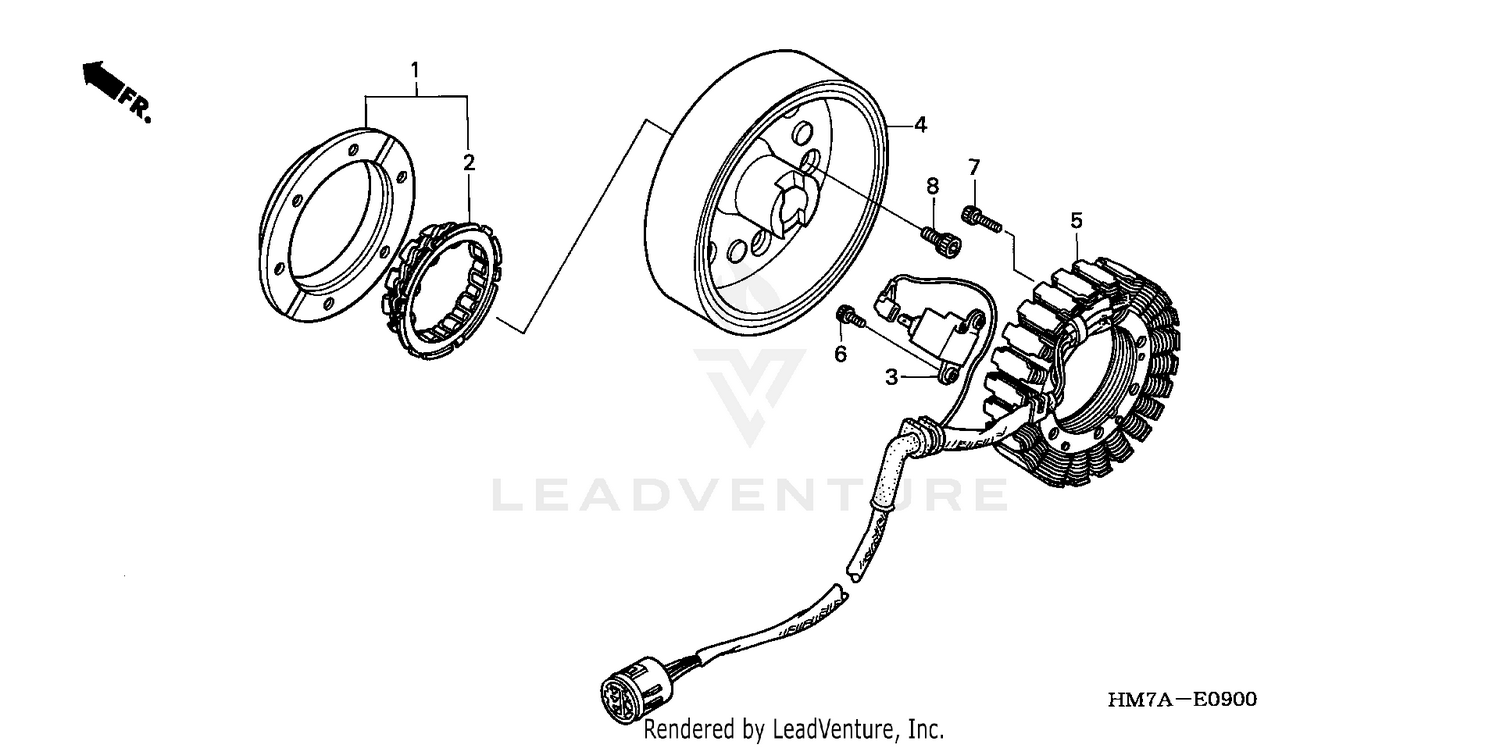 FR.

1

2

4

8

7

5

6

3

LEADVENTURE

HM7A—E0900

Rendered by LeadVenture, Inc.