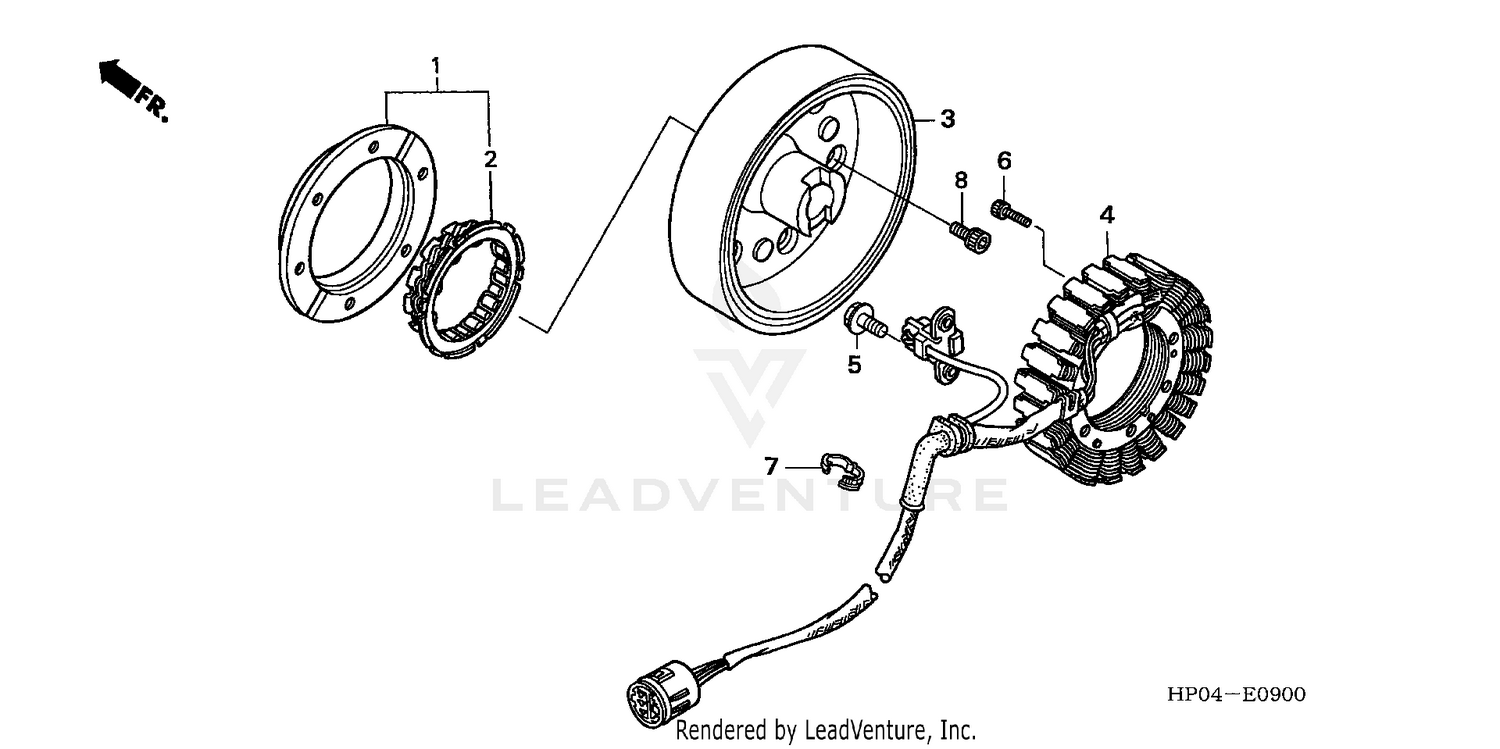 FR.

1
2
3
8
6
4
5
7

LEADVENTURE

HP04—E0900

Rendered by LeadVenture, Inc.