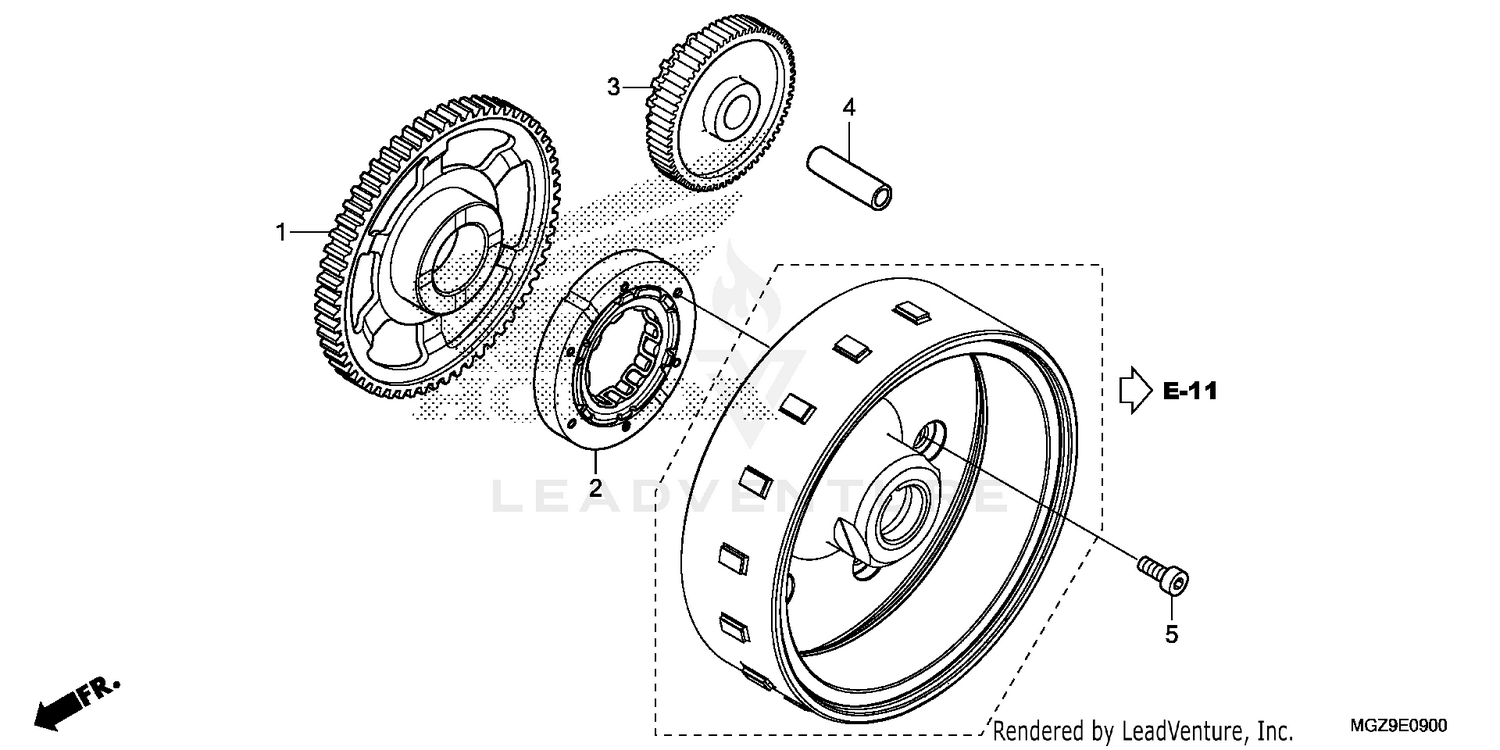 3
4
1
2
E-11
LEADVENTURE
5
FR.
Rendered by LeadVenture, Inc.
MGZ9E0900