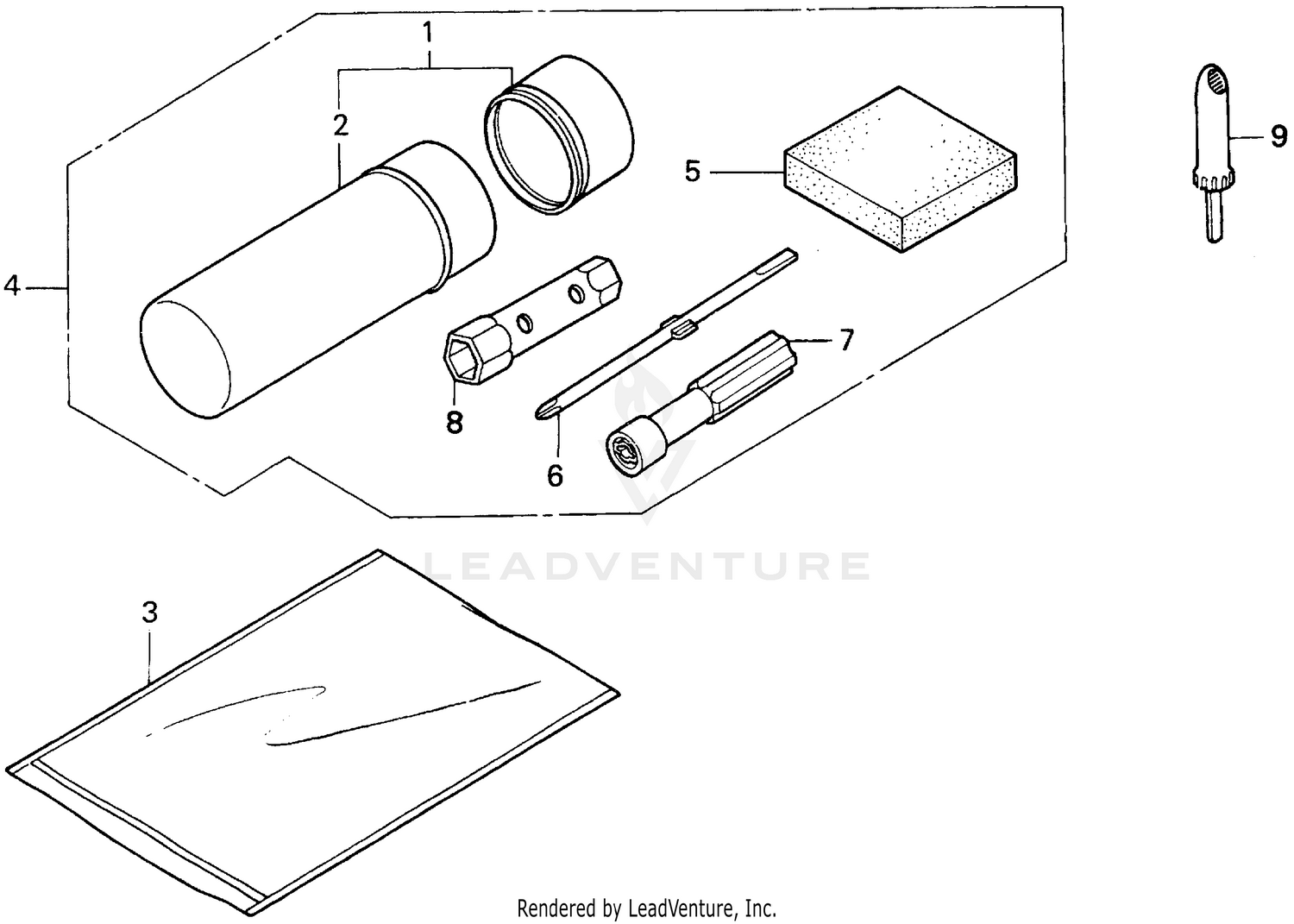 1
2
5
9
4
7
8
6
LEADVENTURE
3
Rendered by LeadVenture, Inc.