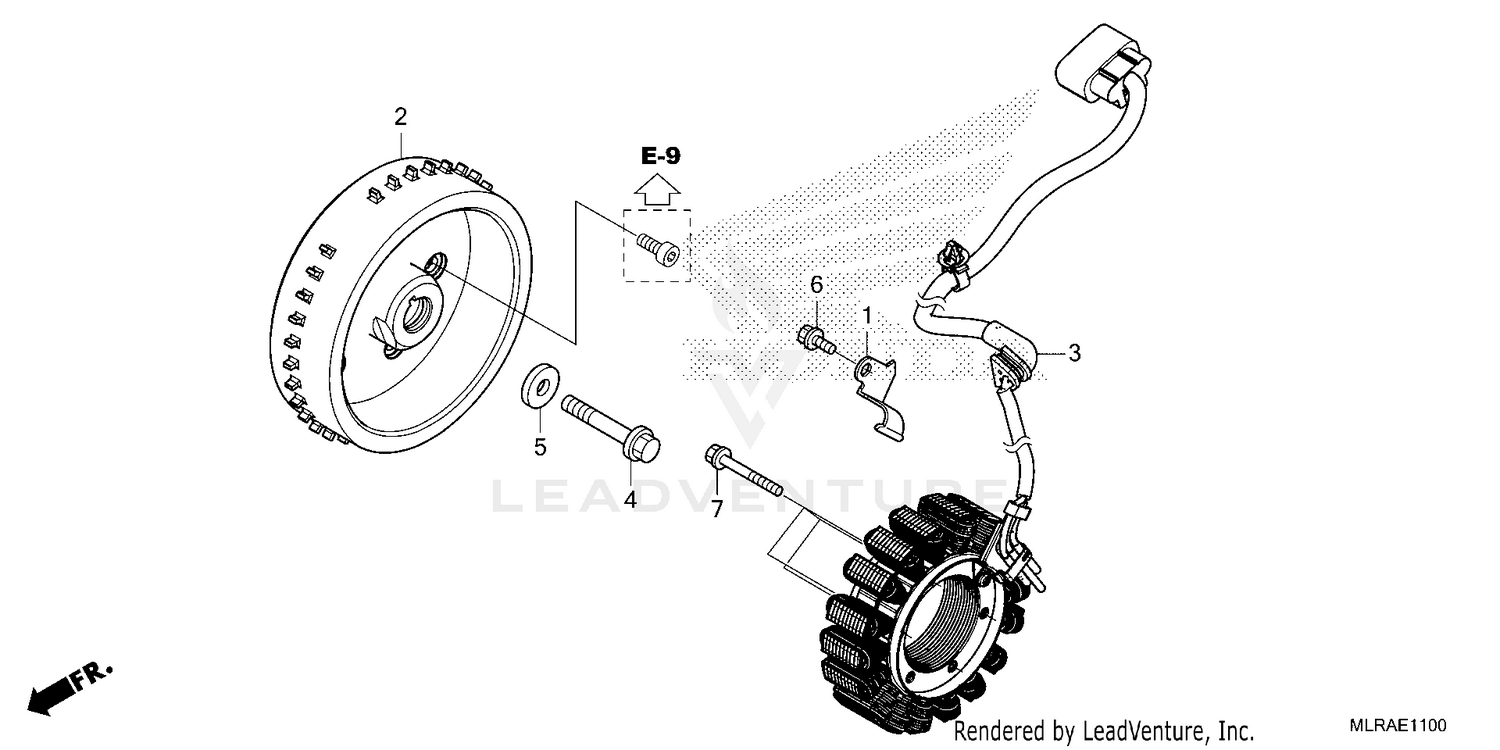 2

E-9

6

1

3

5

4

7

LEADVENTURE

FR.

Rendered by LeadVenture, Inc.

MLRAE1100