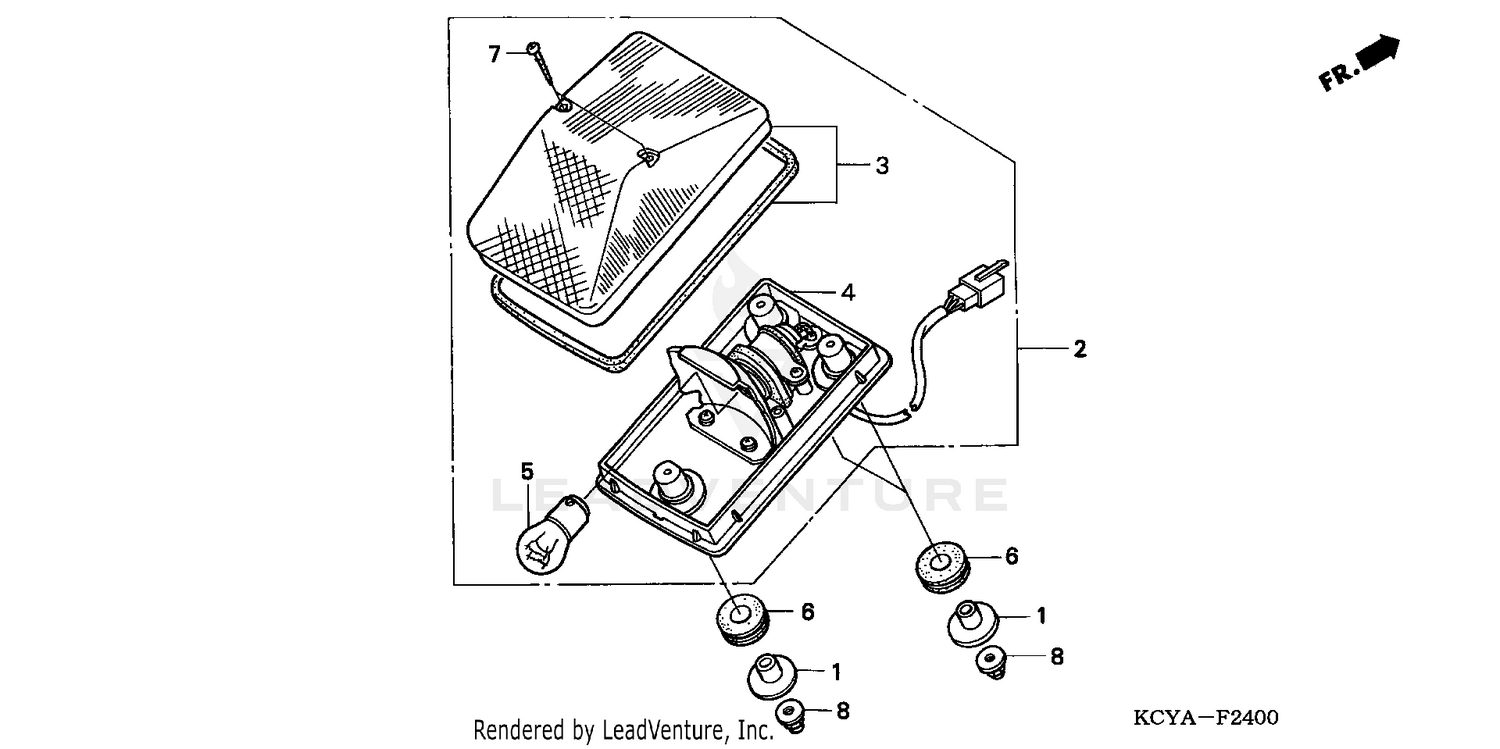 FR.

7

3

4

2

5

LEADVENTURE

6

6

1

1

8

8

Rendered by LeadVenture, Inc.

KCYA—F2400