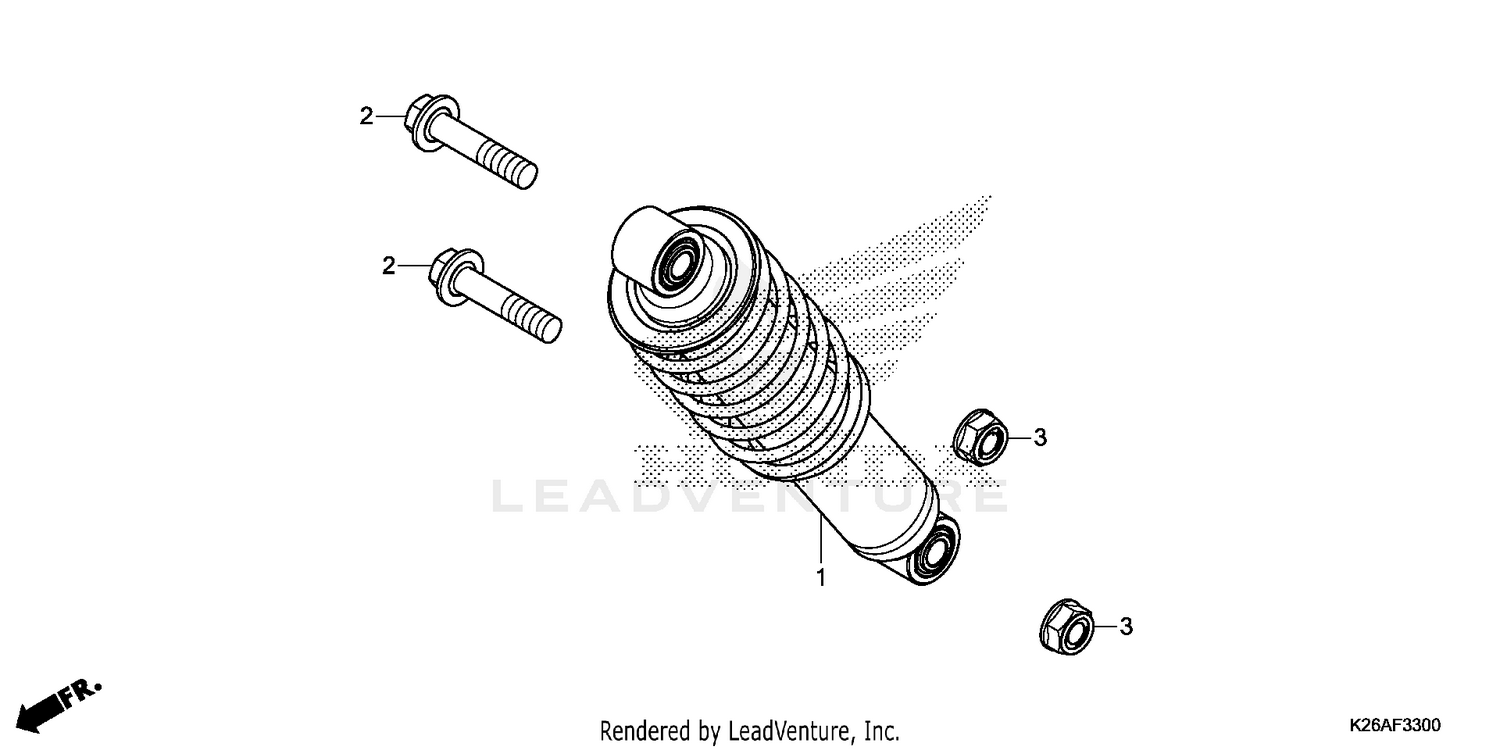 2
2
3
LEADVENTURE
1
3
FR.
Rendered by LeadVenture, Inc.
K26AF3300