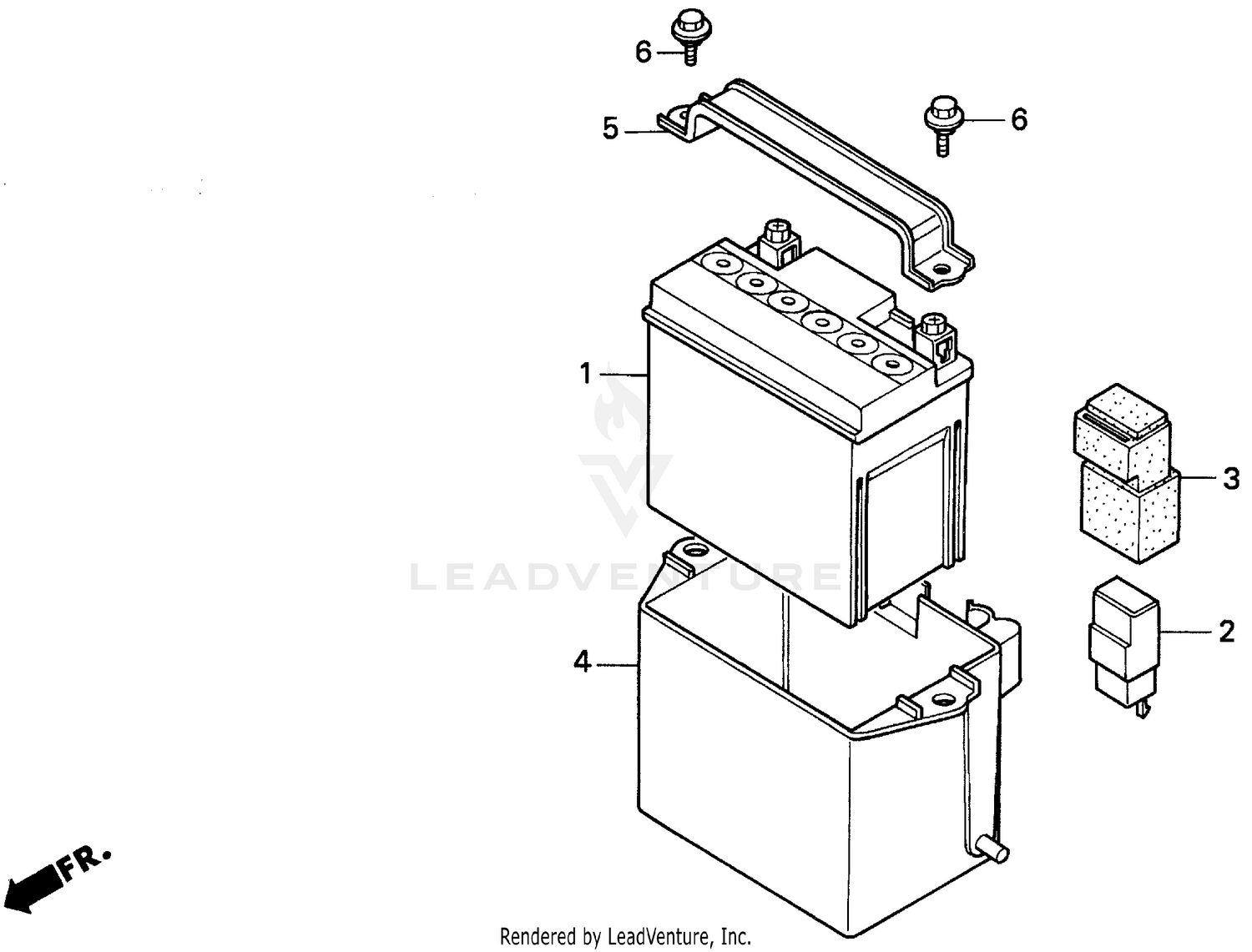 6
5
6
1
3
LEADVENTURE
4
2
FR.
Rendered by LeadVenture, Inc.