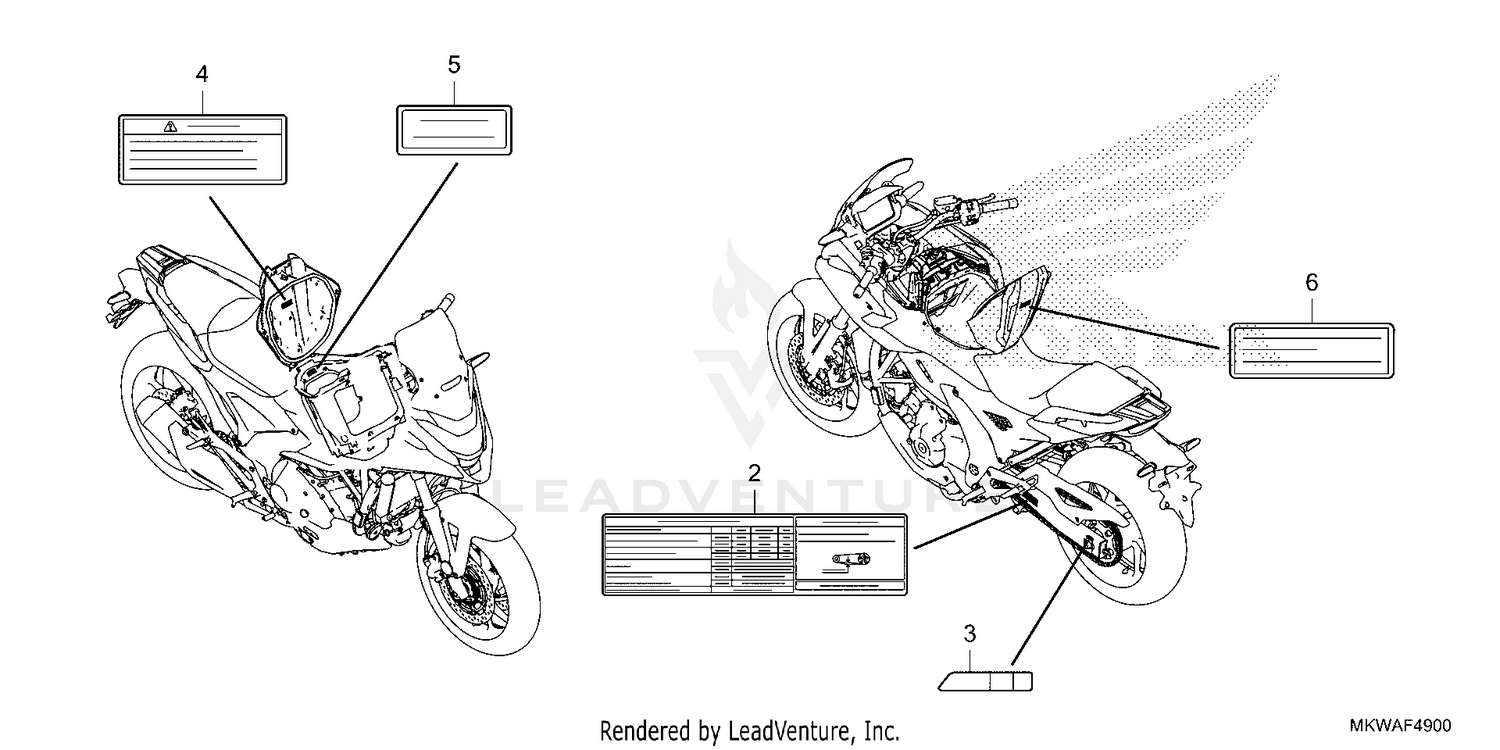 4

5

6

2

3

LEADVENTURE

Rendered by LeadVenture, Inc.

MKWAF4900