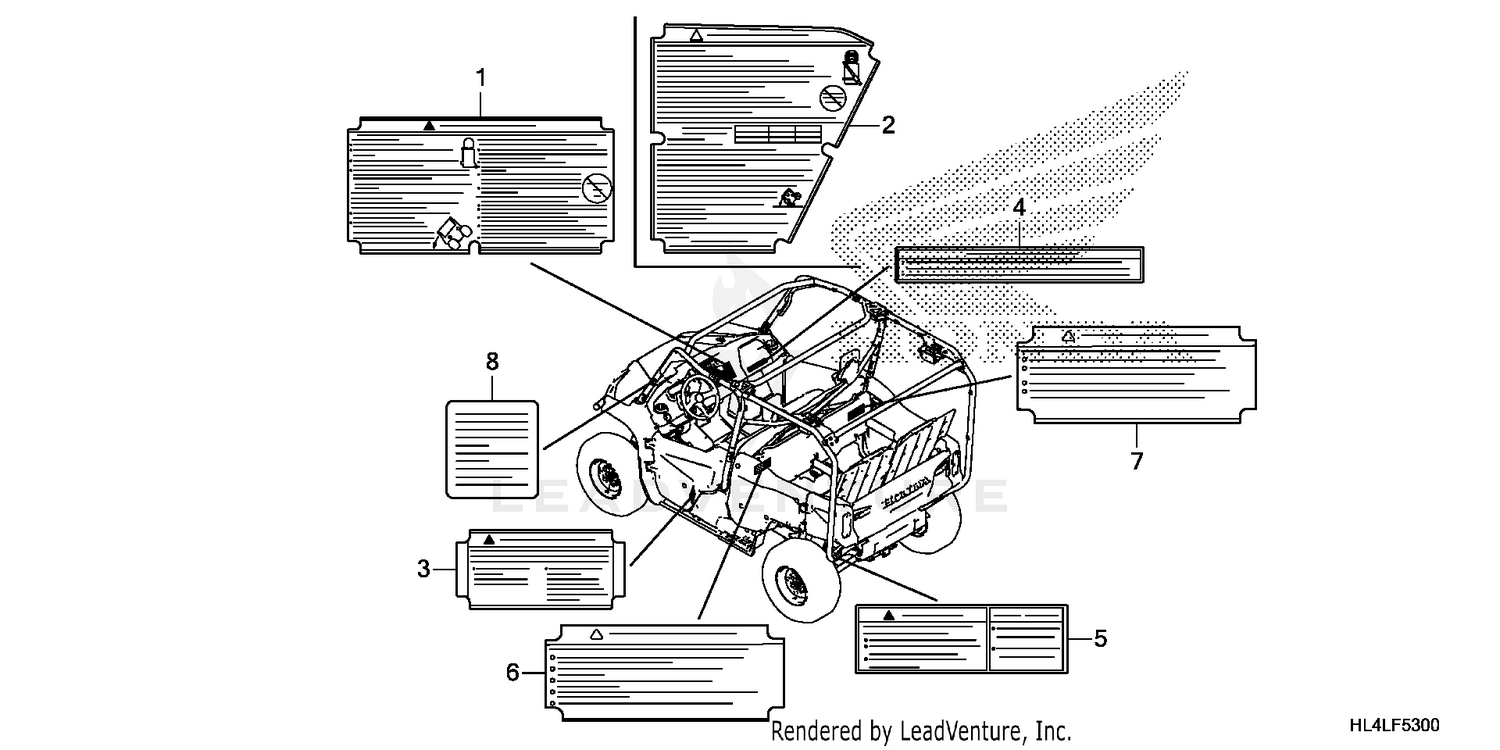 1

2

4

8

7

3

5

6

HONDA

LEADVENTURE

Rendered by LeadVenture, Inc.

HL4LF5300