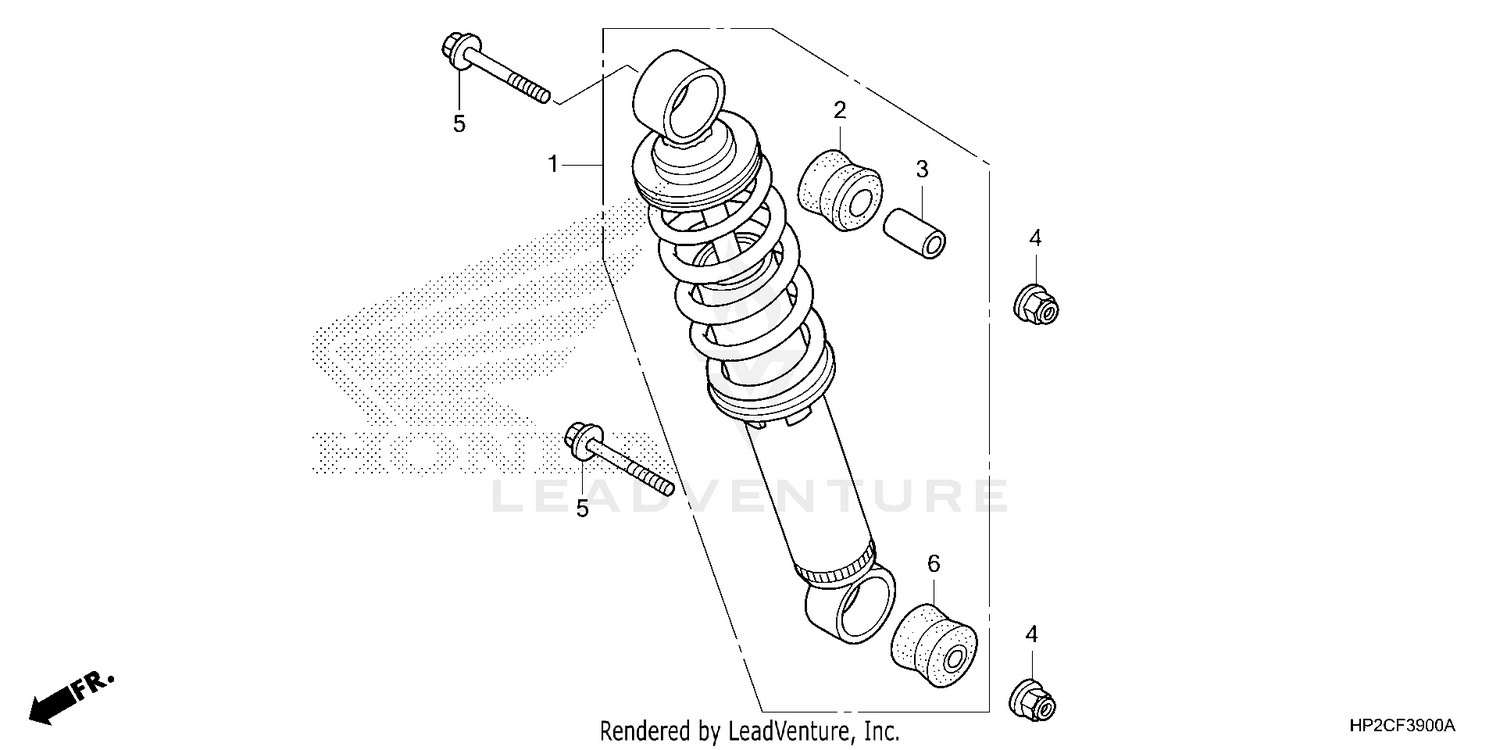 5
1
2
3
4
HONDA
LEADVENTURE
5
6
4
FR.
Rendered by LeadVenture, Inc.
HP2CF3900A