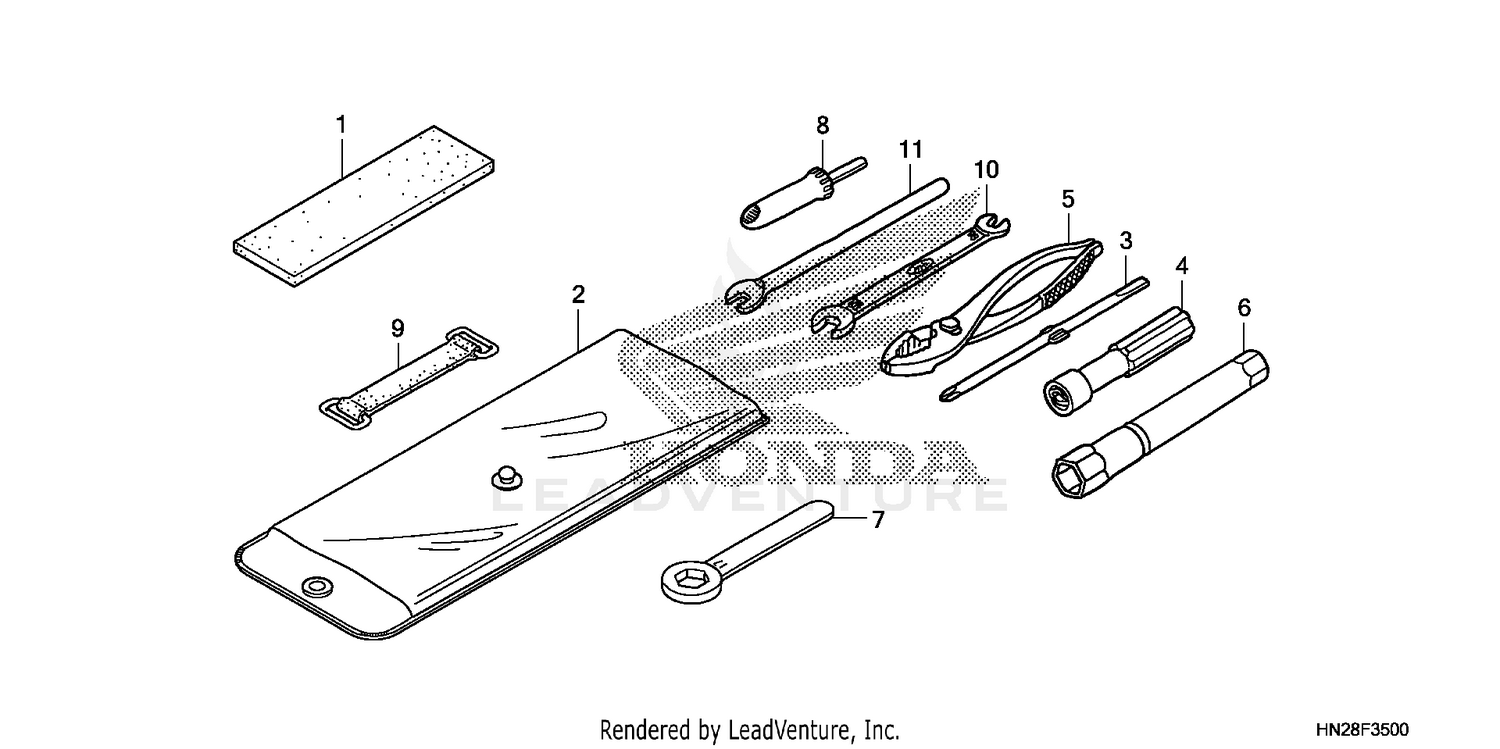 1
8
11
10
5
3
4
6
2
9
7
HONDA
LEADVENTURE

Rendered by LeadVenture, Inc.

HN28F3500