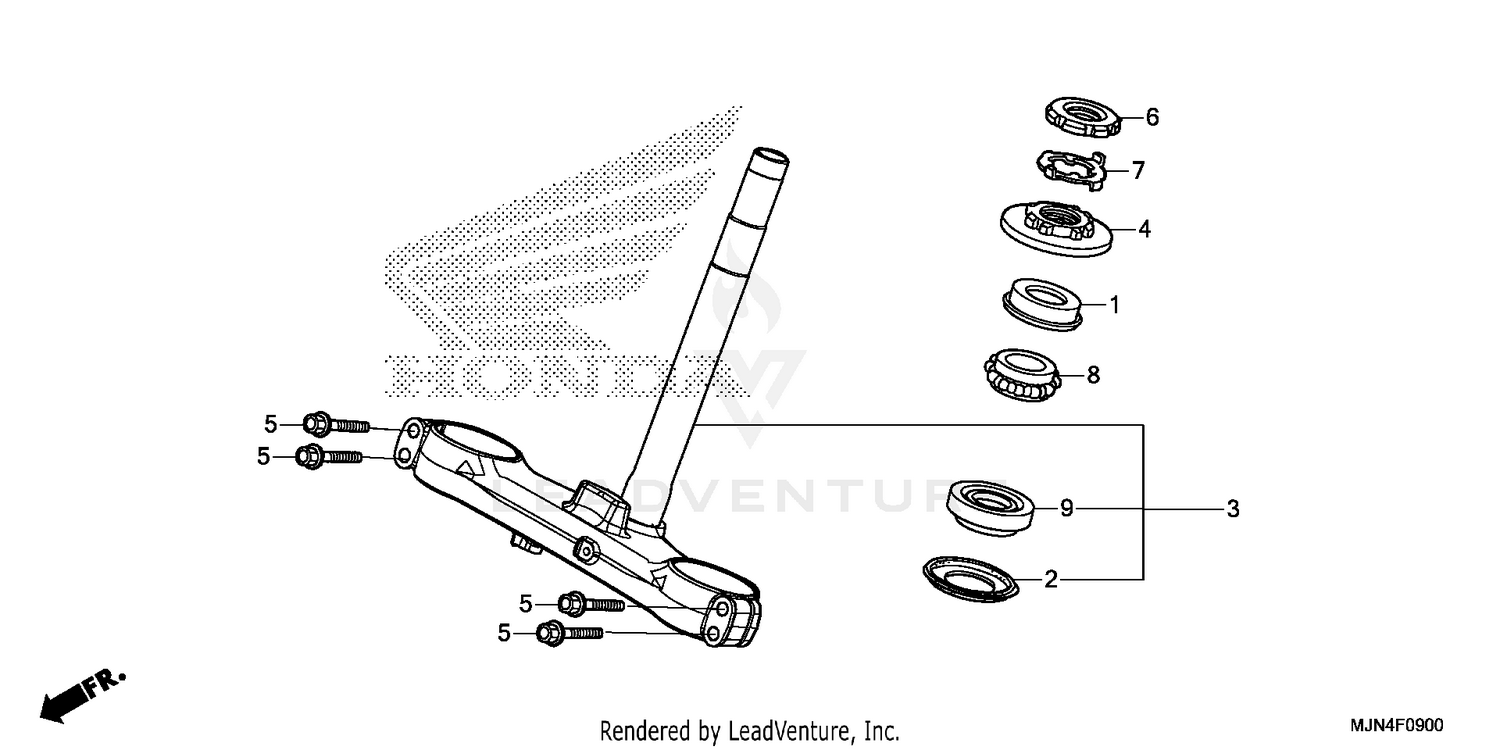 HONDA

LEADVENTURE

6
7
4
1
8
5
5
9
3
2
5
5

FR.

Rendered by LeadVenture, Inc.

MJN4F0900