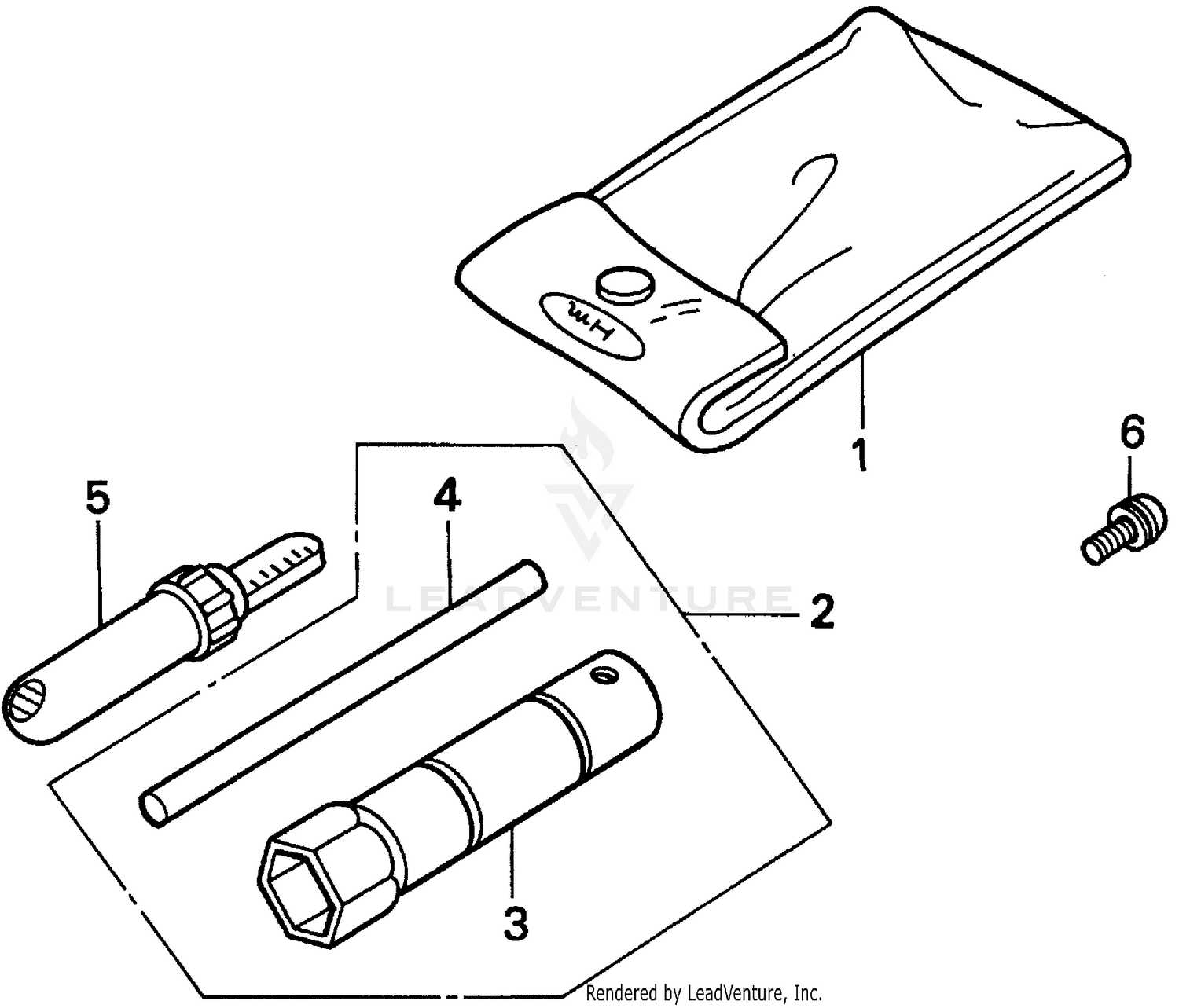 HM

1

6

5

4

LEADVENTURE

2

3

Rendered by LeadVenture, Inc.