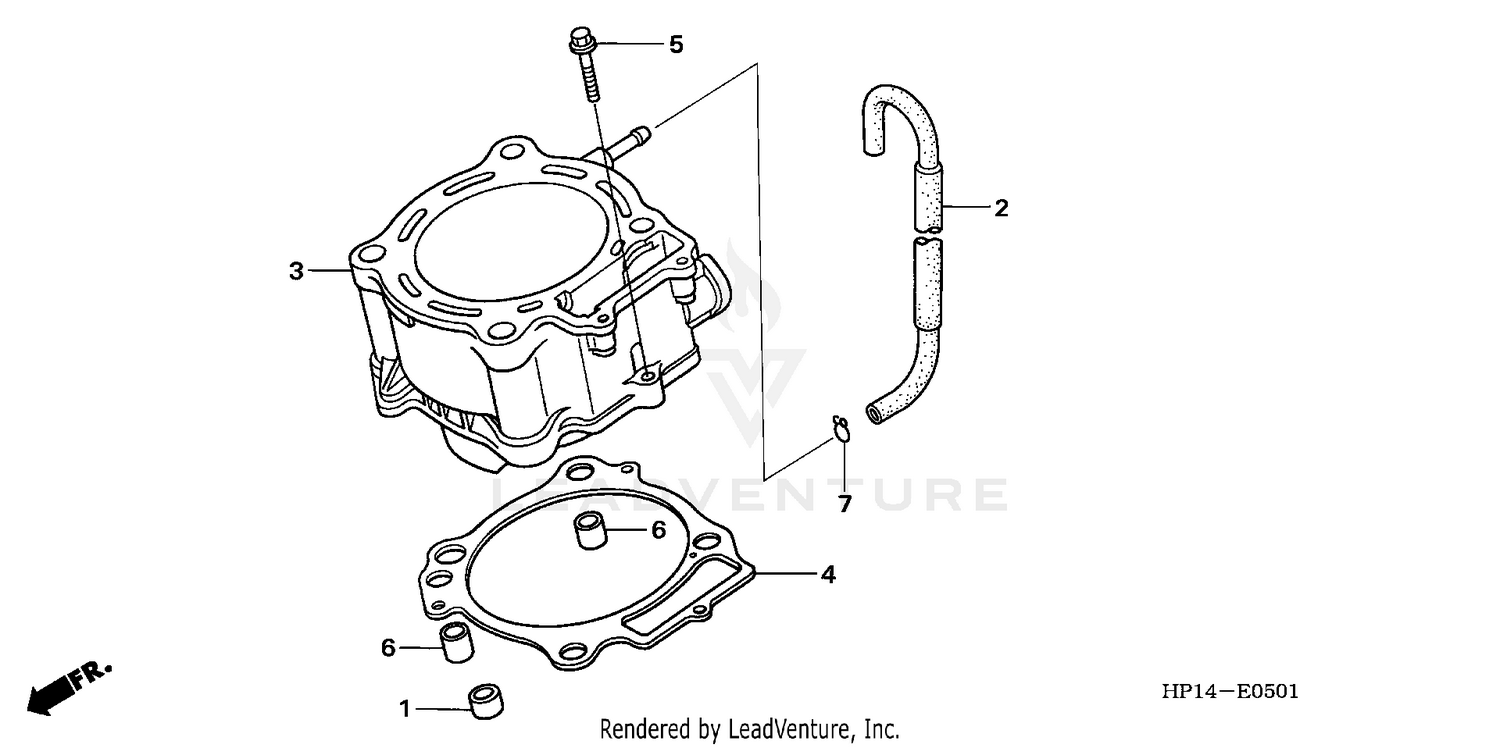 5

2

3

LEADVENTURE

7

6

4

6

FR.

1

HP14—E0501

Rendered by LeadVenture, Inc.