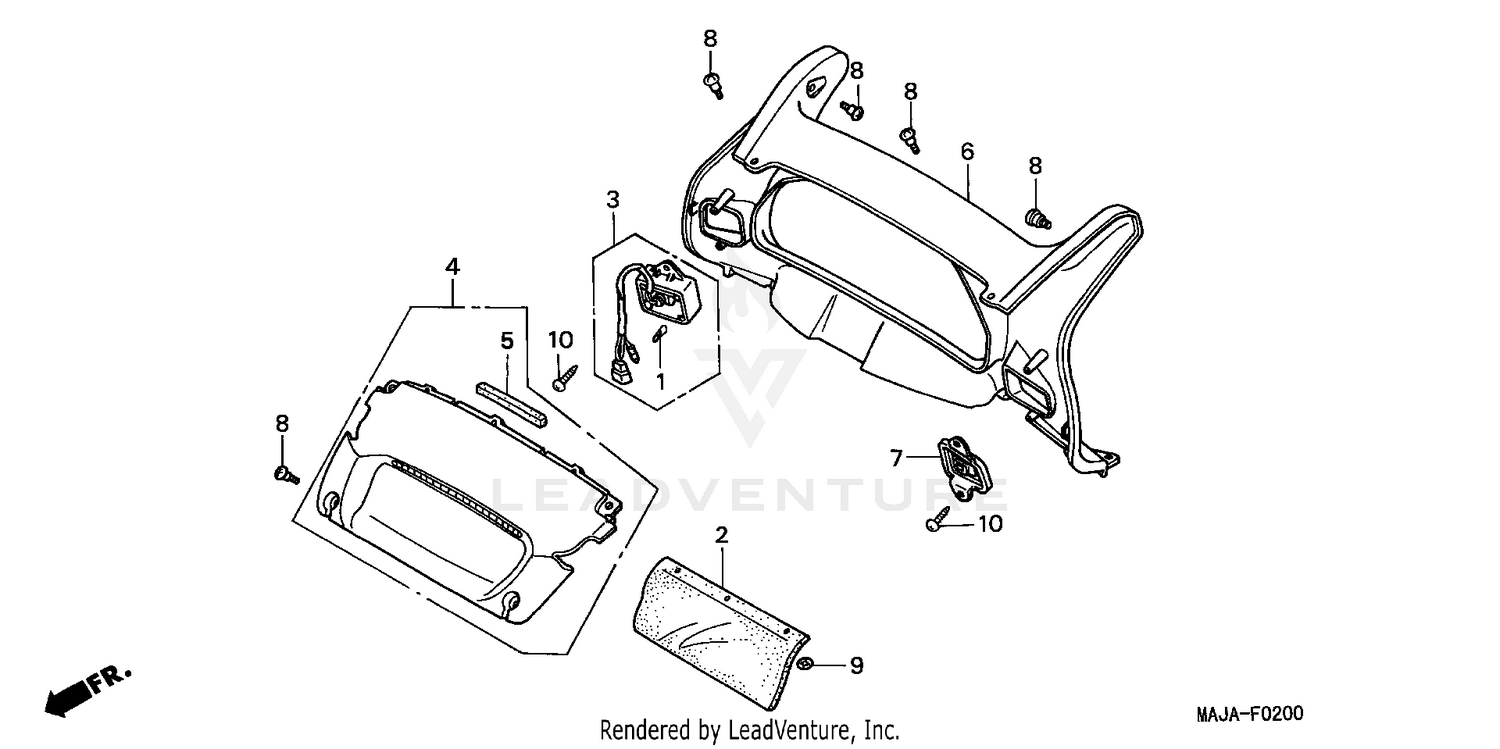 8
8
8
6
8
3
4
5
10
1
8
7
10
LEADVENTURE
2
9
FR.
Rendered by LeadVenture, Inc.
MAJA-F0200