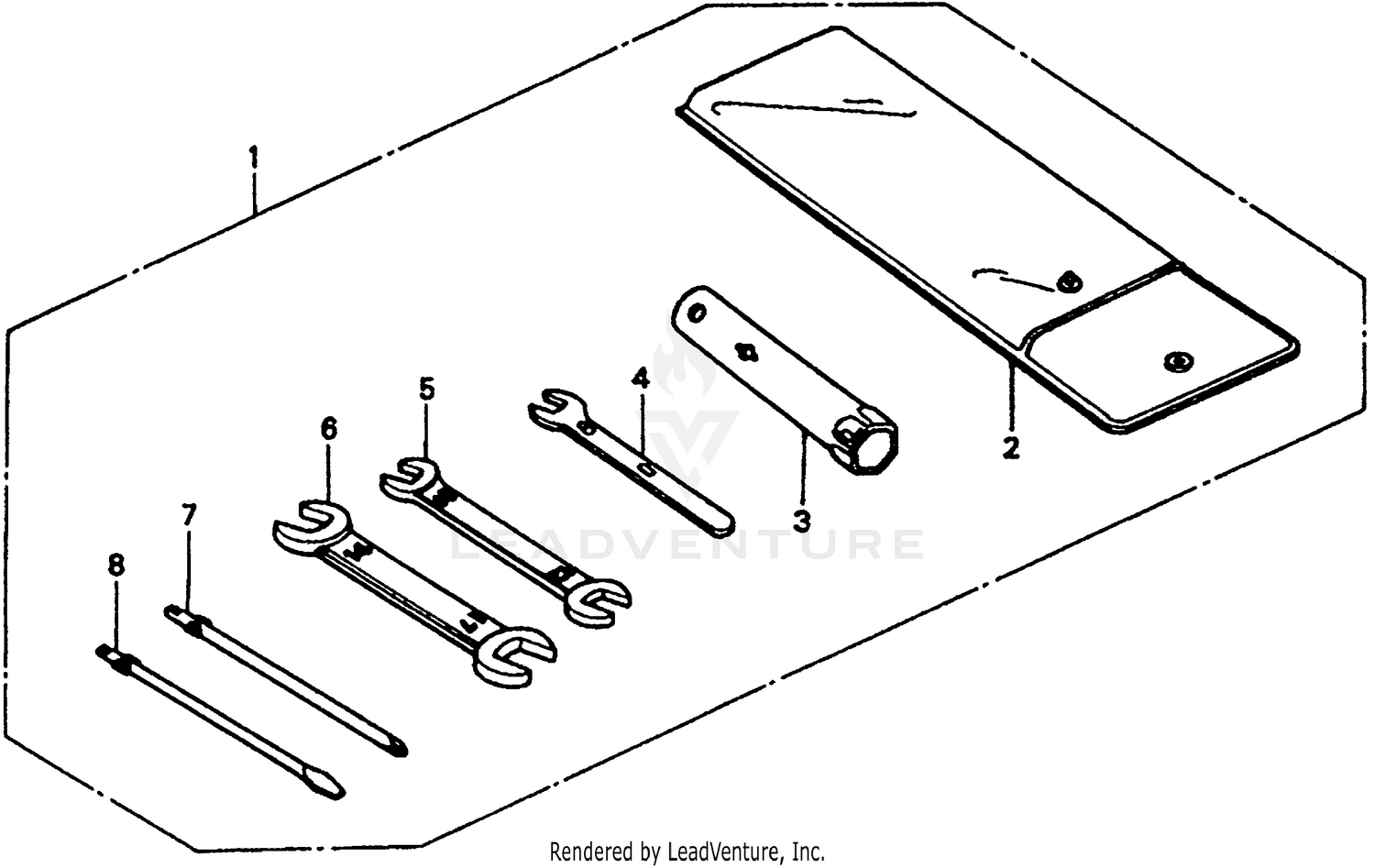 1
2
3
4
5
6
7
8
LEADVENTURE
Rendered by LeadVenture, Inc.