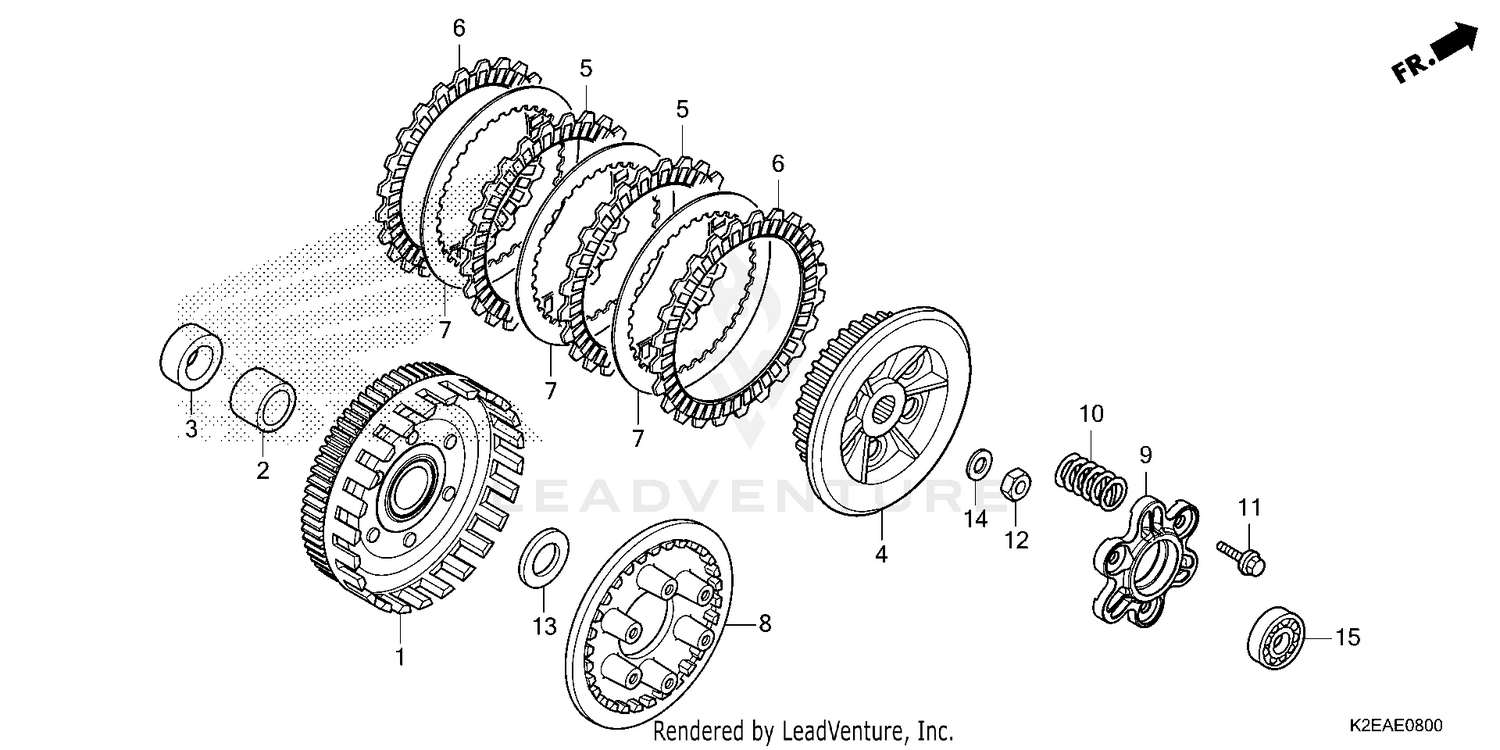 FR.

6
5
5
6
7
7
7
3
2
1
13
8
4
14
12
10
9
11
15

LEADVENTURE

Rendered by LeadVenture, Inc.

K2EAE0800