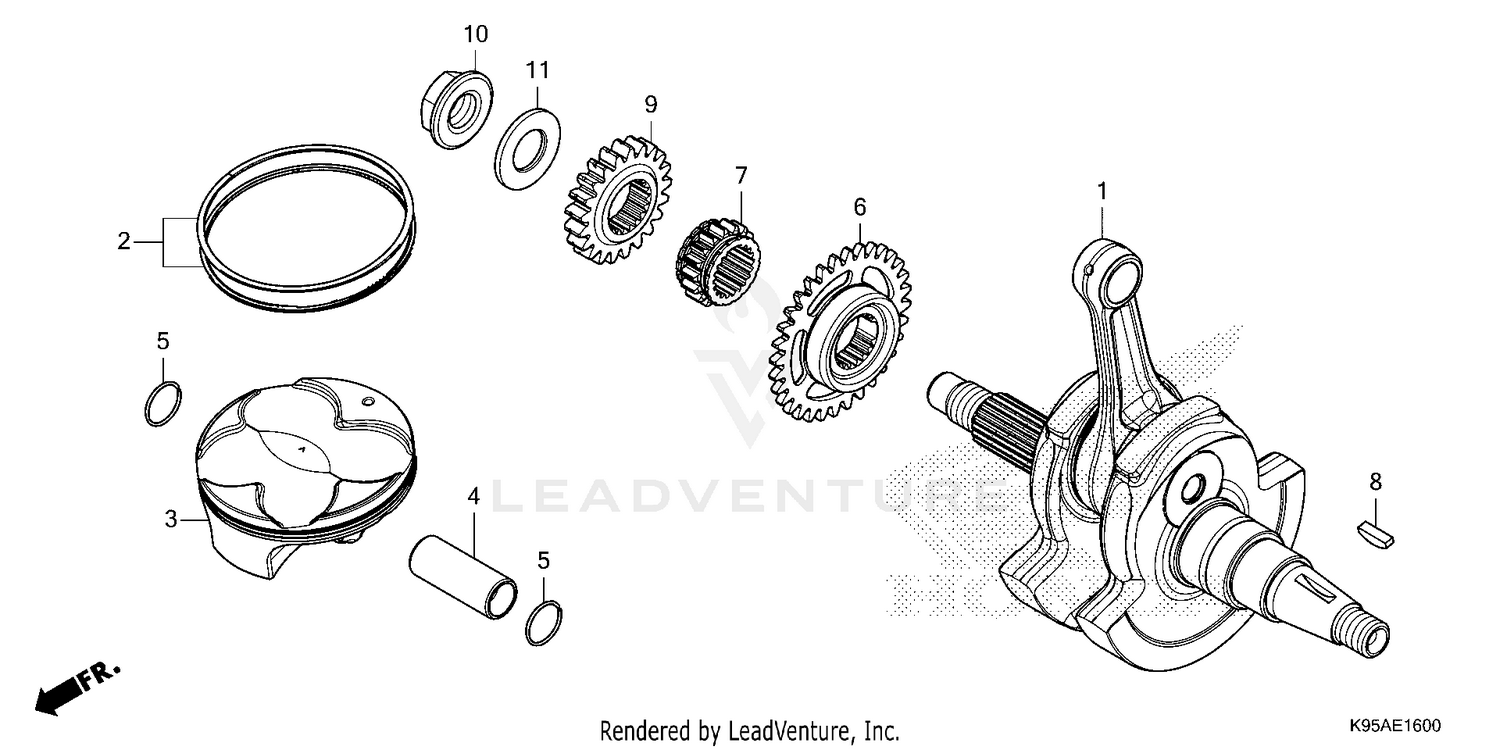 10
11
9
7
6
1
2
5
3
4
5
8
LEADVENTURE
FR.
Rendered by LeadVenture, Inc.
K95AE1600