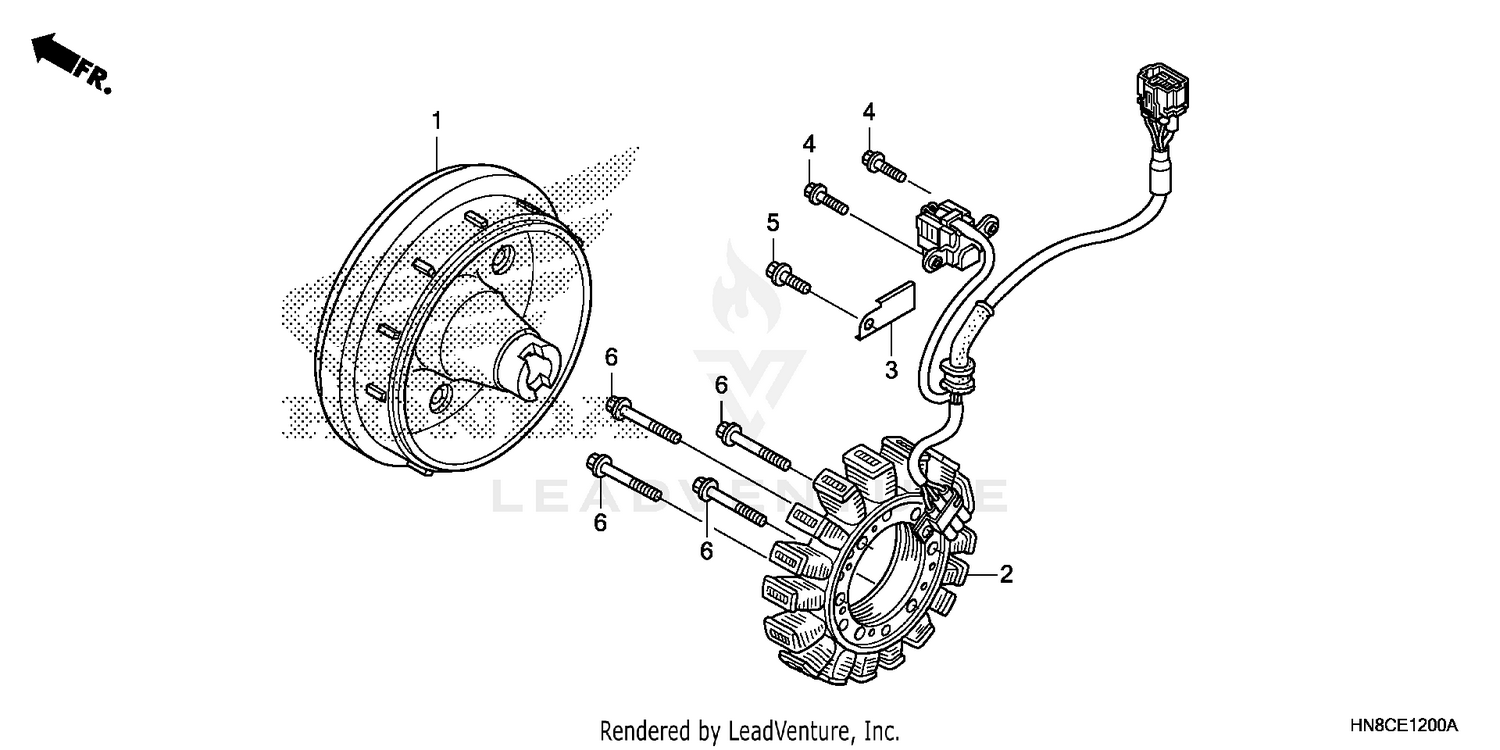 FR.

1

4

4

5

3

6

6

6

6

2

LEADVENTURE

Rendered by LeadVenture, Inc.

HN8CE1200A