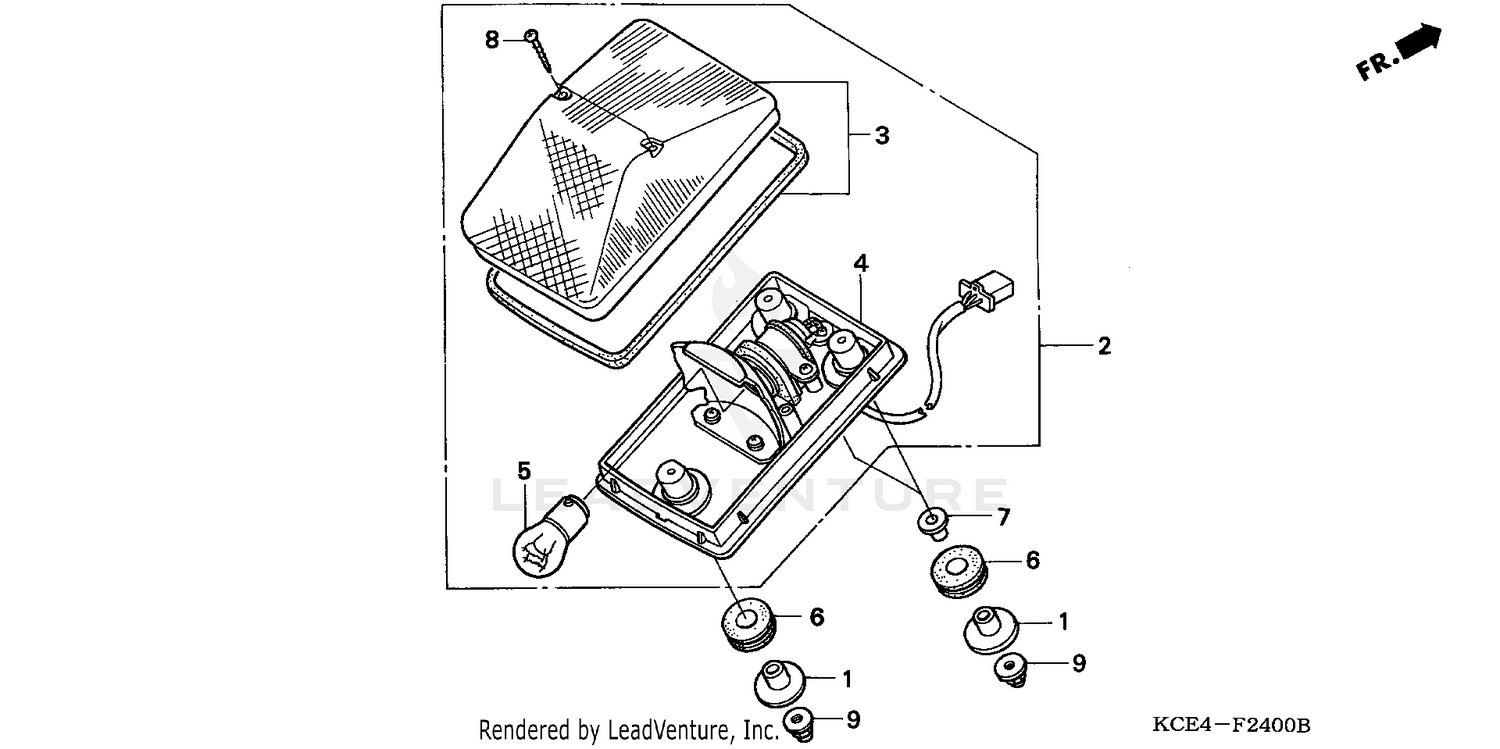 FR.

8

3

4

2

5

LEADVENTURE

7

6

6

1

1

9

9

Rendered by LeadVenture, Inc.

KCE4-F2400B