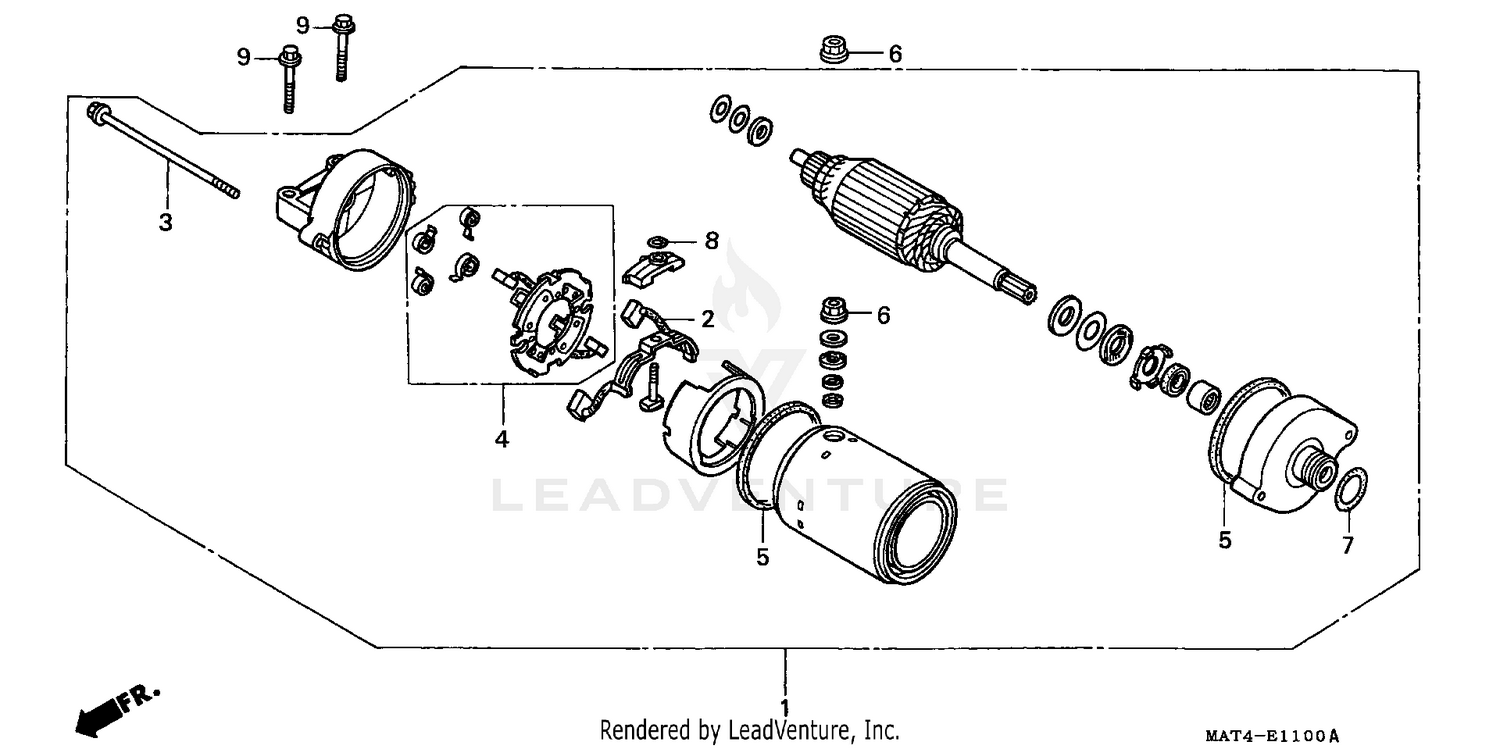 9
9
6
3
8
2
6
4
LEADVENTURE
5
5
7
1
FR.
Rendered by LeadVenture, Inc.
MAT4-E1100A