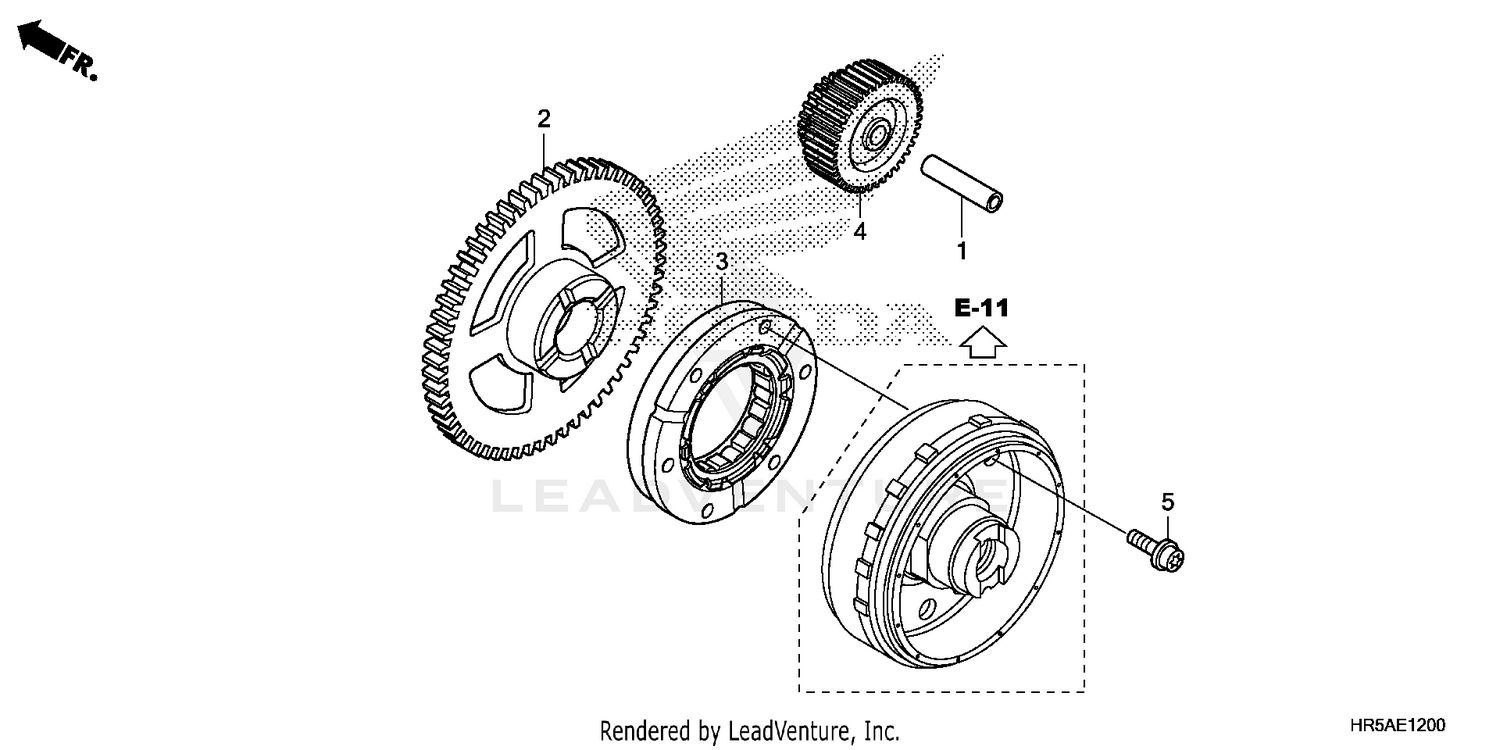 FR.

2

4

1

3

E-11

5

LEADVENTURE

Rendered by LeadVenture, Inc.

HR5AE1200