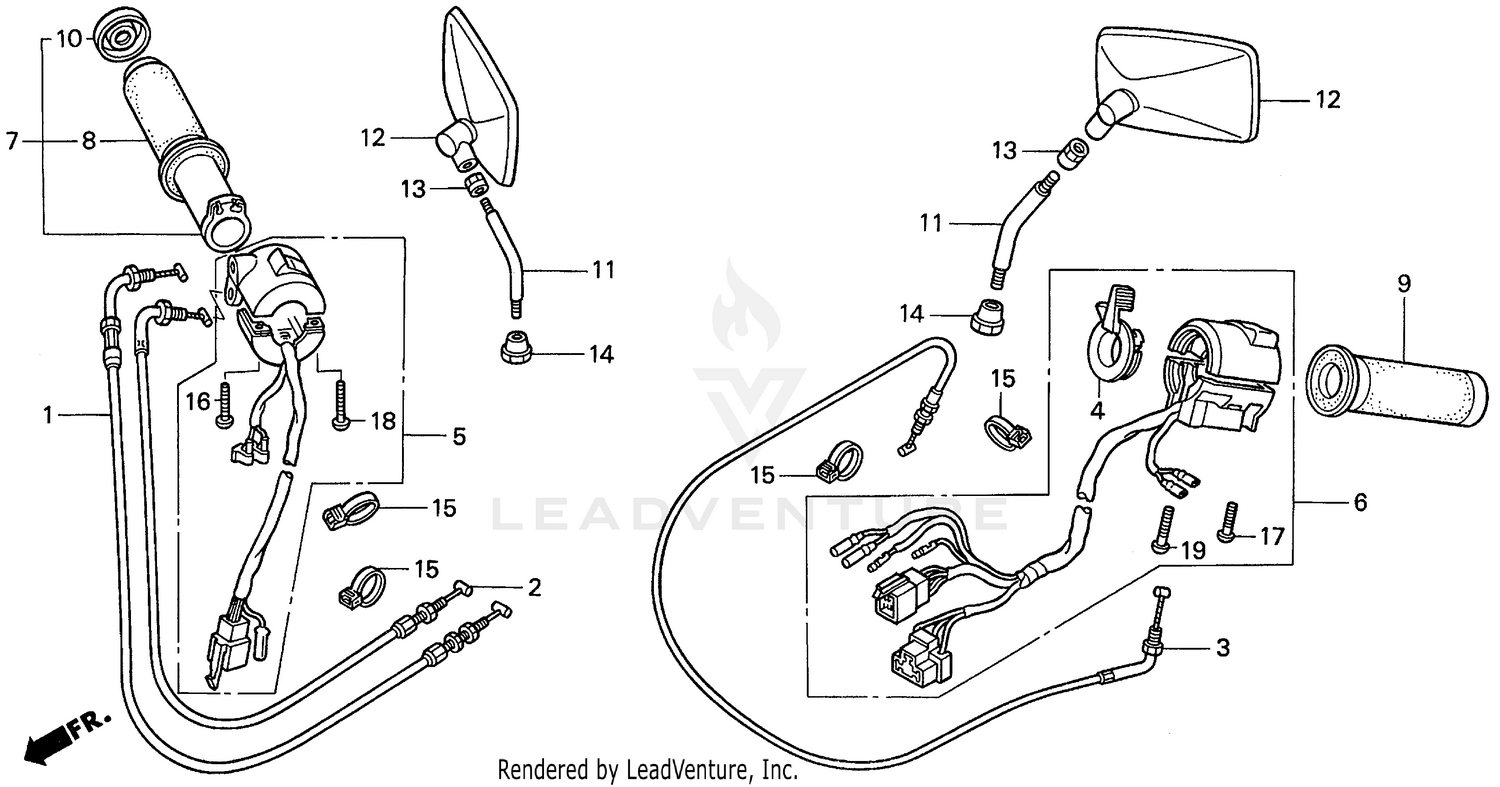 10
7
8
12
13
11
14
1
16
18
5
15
15
2
FR.
12
13
11
14
15
15
4
9
6
19
17
3
LEADVENTURE
Rendered by LeadVenture, Inc.