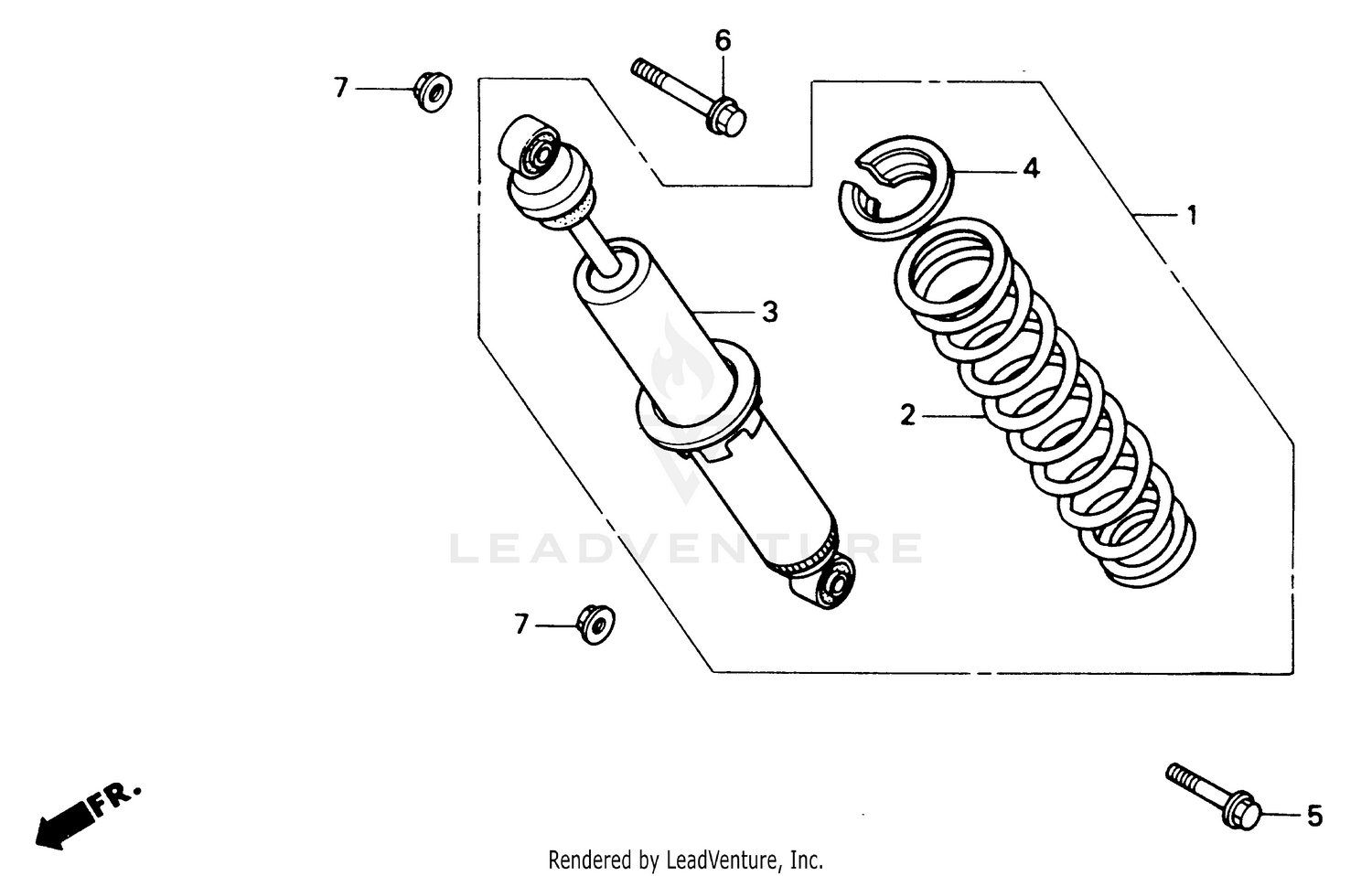 6
7
4
1
3
2
LEADVENTURE
7
FR.
5
Rendered by LeadVenture, Inc.