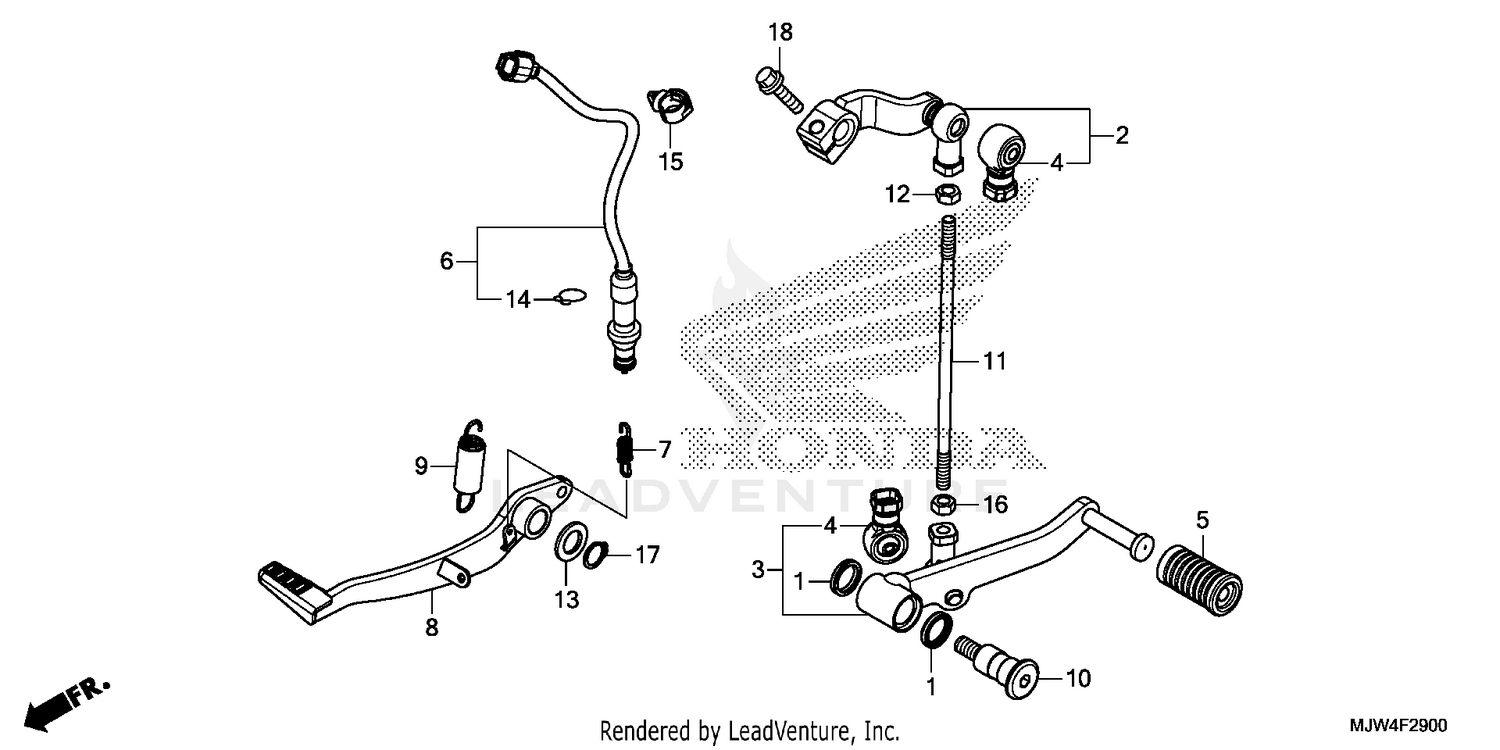 18
15
2
4
12
6
14
11
HONDA
LEADVENTURE
9
7
16
4
5
3
1
17
13
8
1
10
FR.
Rendered by LeadVenture, Inc.
MJW4F2900