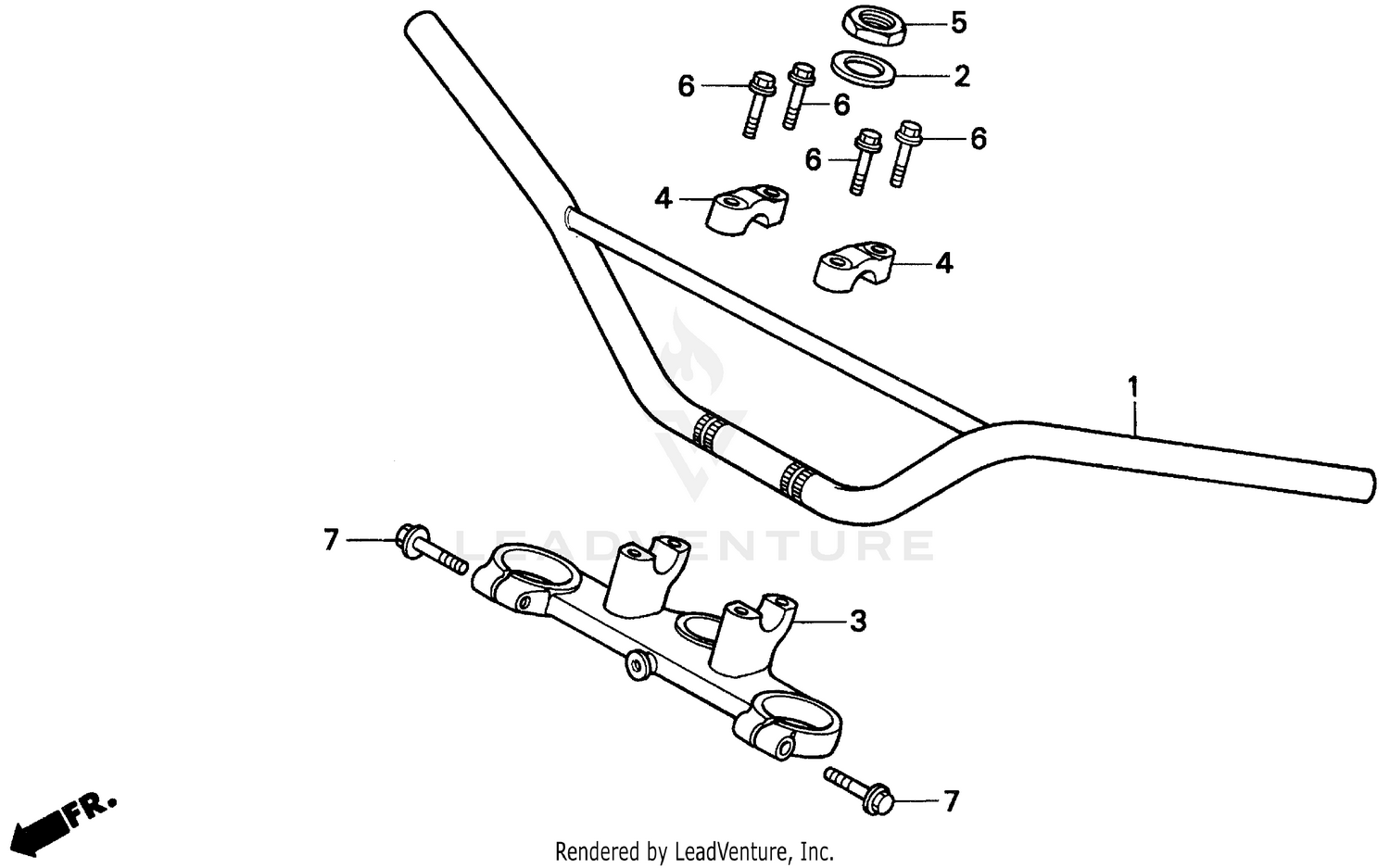 5
2
6
6
6
6
4
4
1
LEADVENTURE
7
3
7
FR.
Rendered by LeadVenture, Inc.