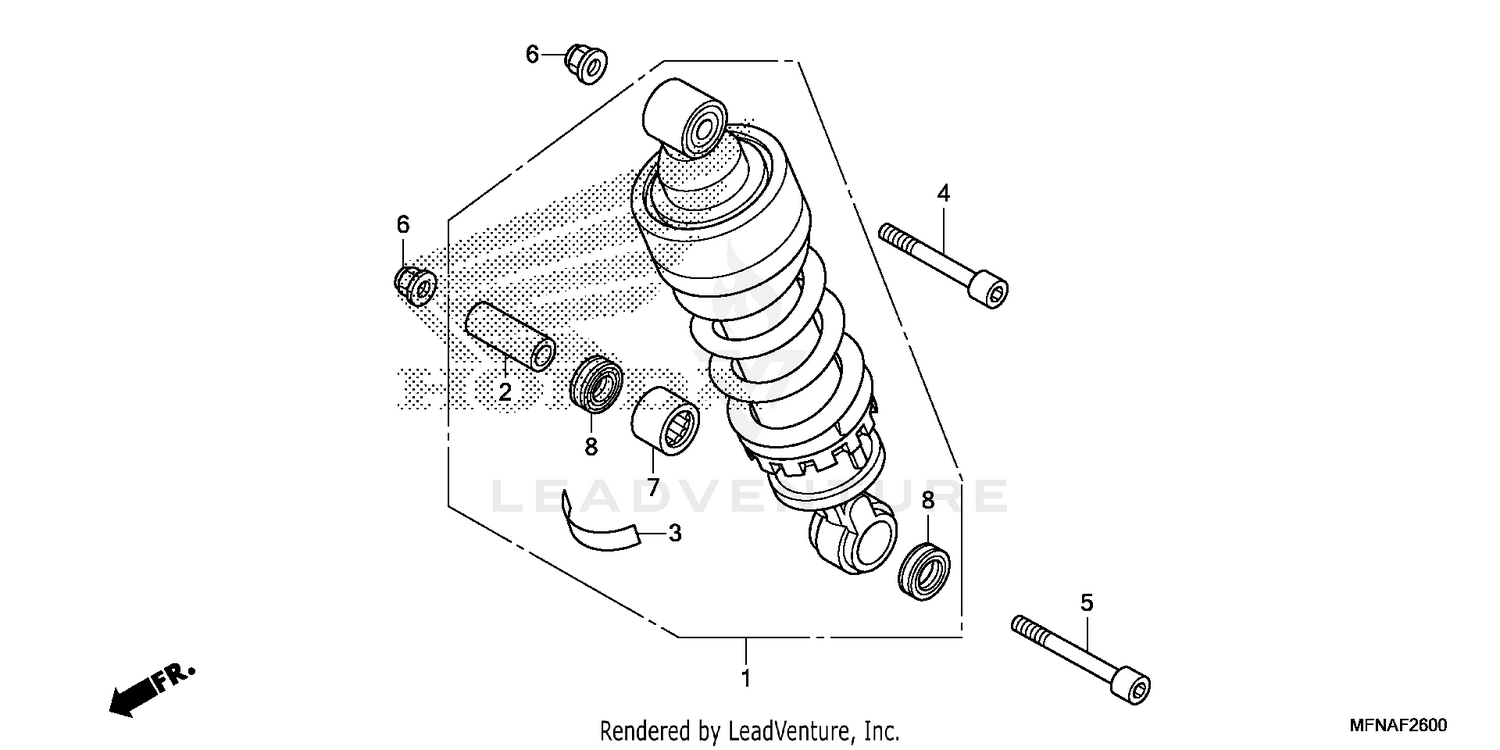 6
6
4
2
8
7
LEADVENTURE
8
3
5
1
FR.
Rendered by LeadVenture, Inc.
MFNAF2600