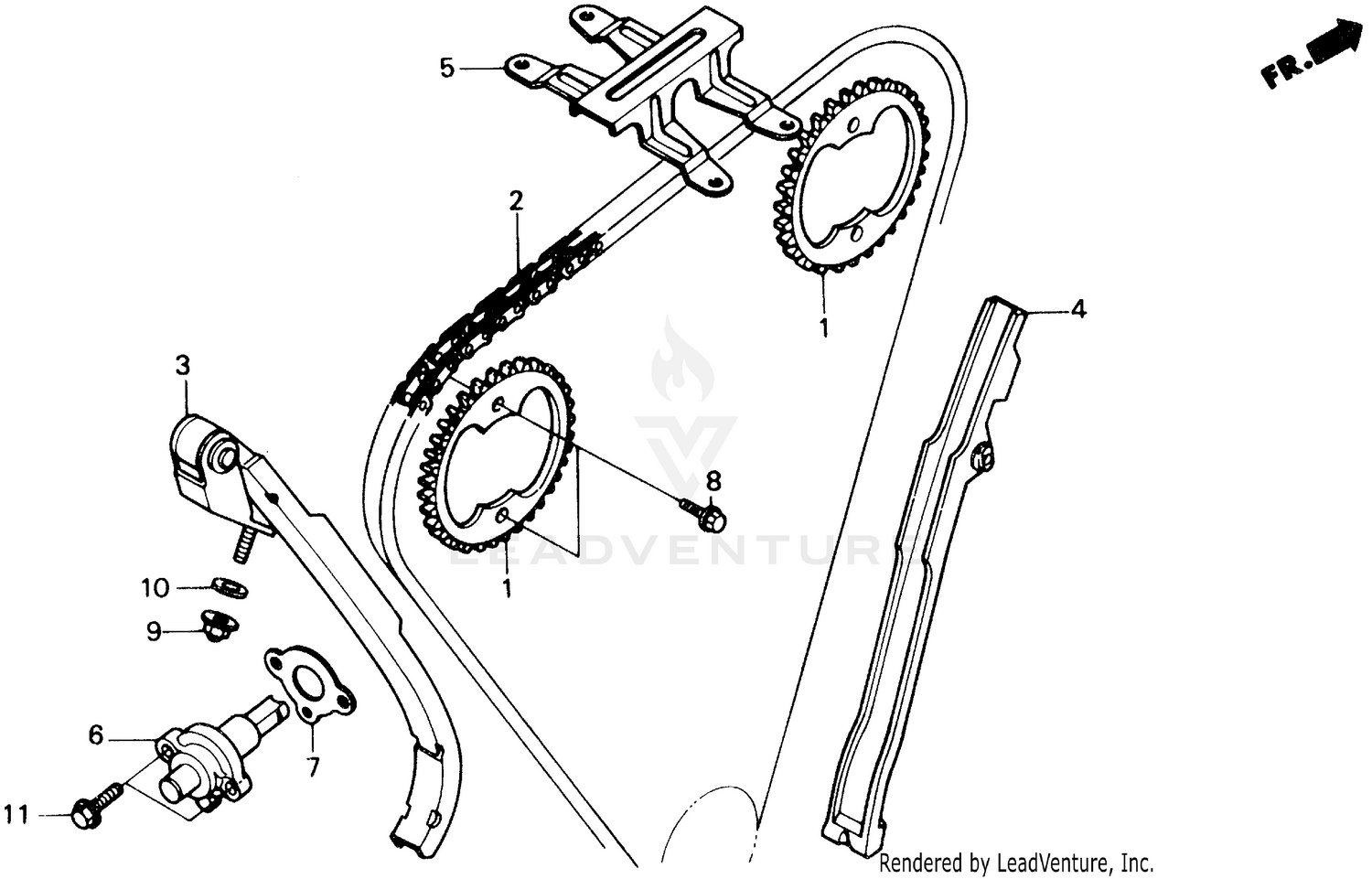 FR.

5

2

1

4

3

8

LEADVENTURE

1

10

9

6

7

11

Rendered by LeadVenture, Inc.