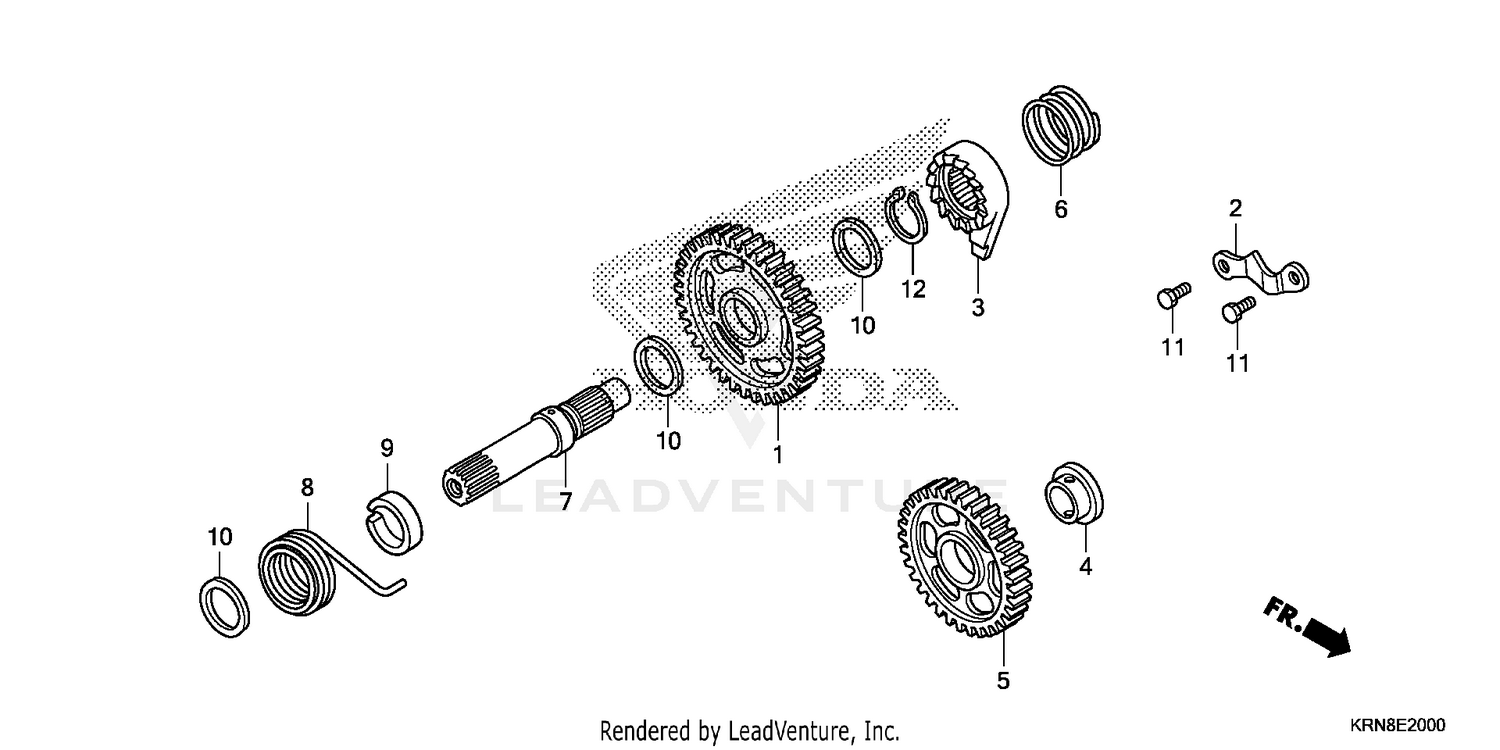 6
2
12
3
10
11
11
10
1
9
7
8
10
4
5
FR.
HONDA
LEADVENTURE
Rendered by LeadVenture, Inc.
KRN8E2000