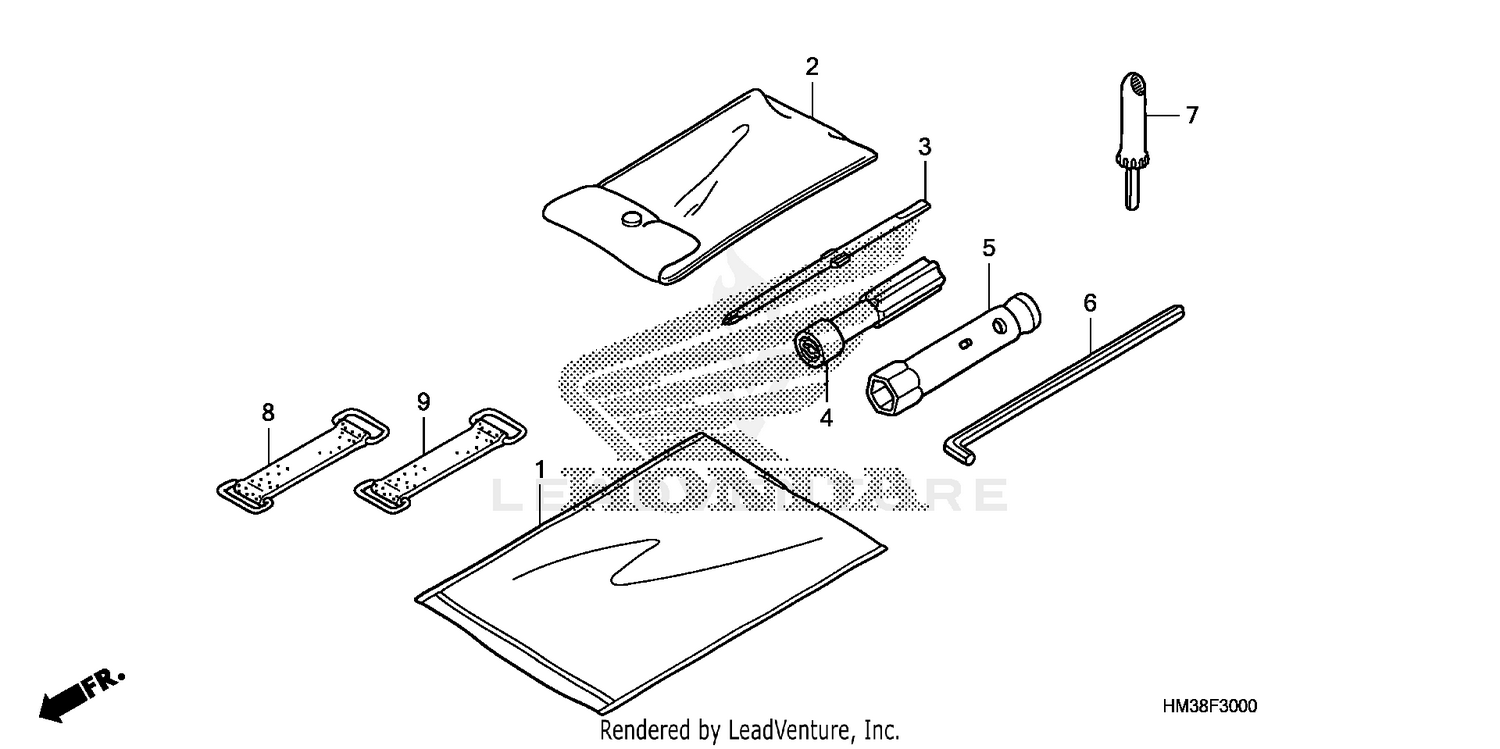 2
3
7
5
6
4
8
9
1
LEHONDARE
FR.
HM38F3000
Rendered by LeadVenture, Inc.