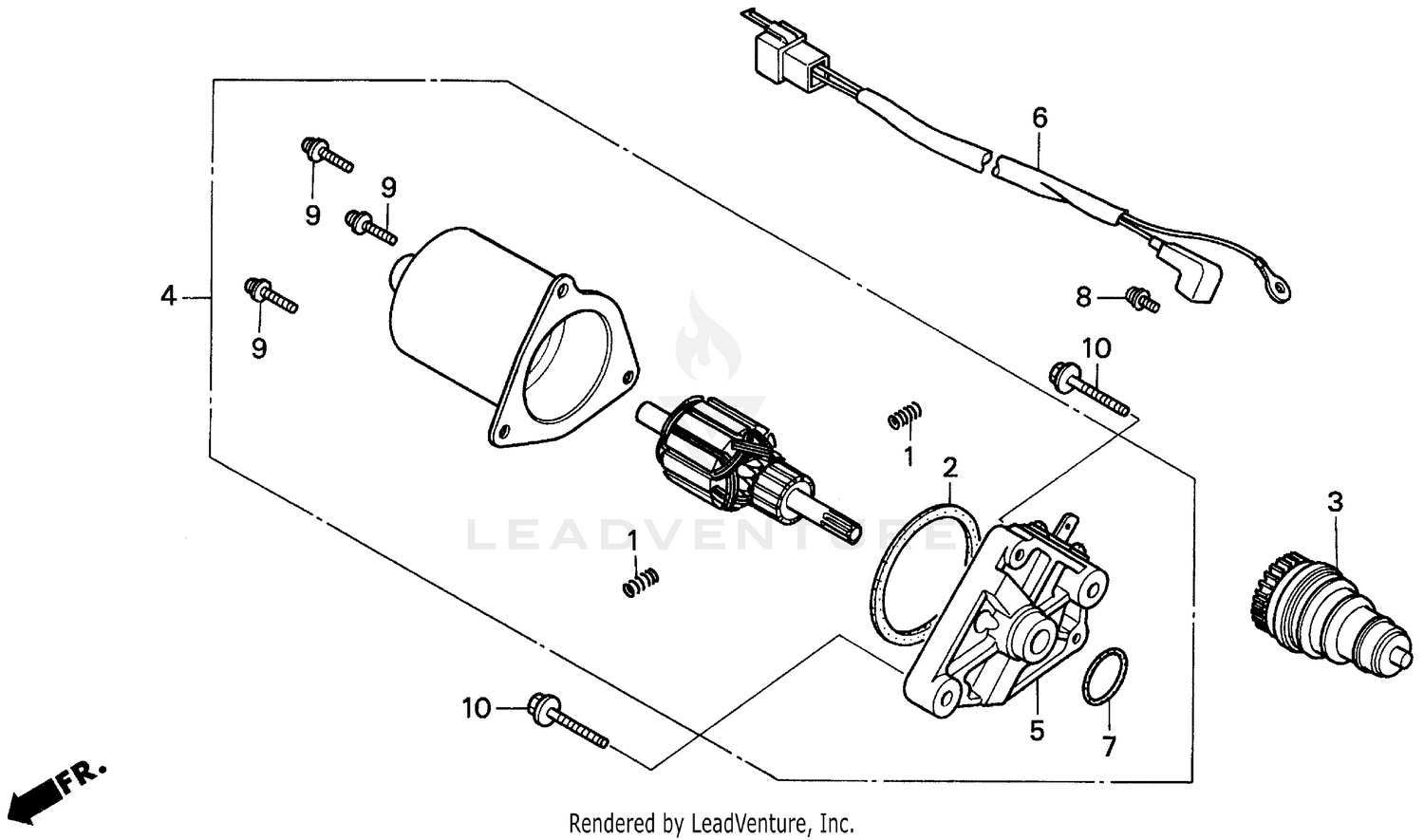 6
9
9
4
9
8
10
1
2
3
LEADVENTURE
1
10
5
7
FR.
Rendered by LeadVenture, Inc.