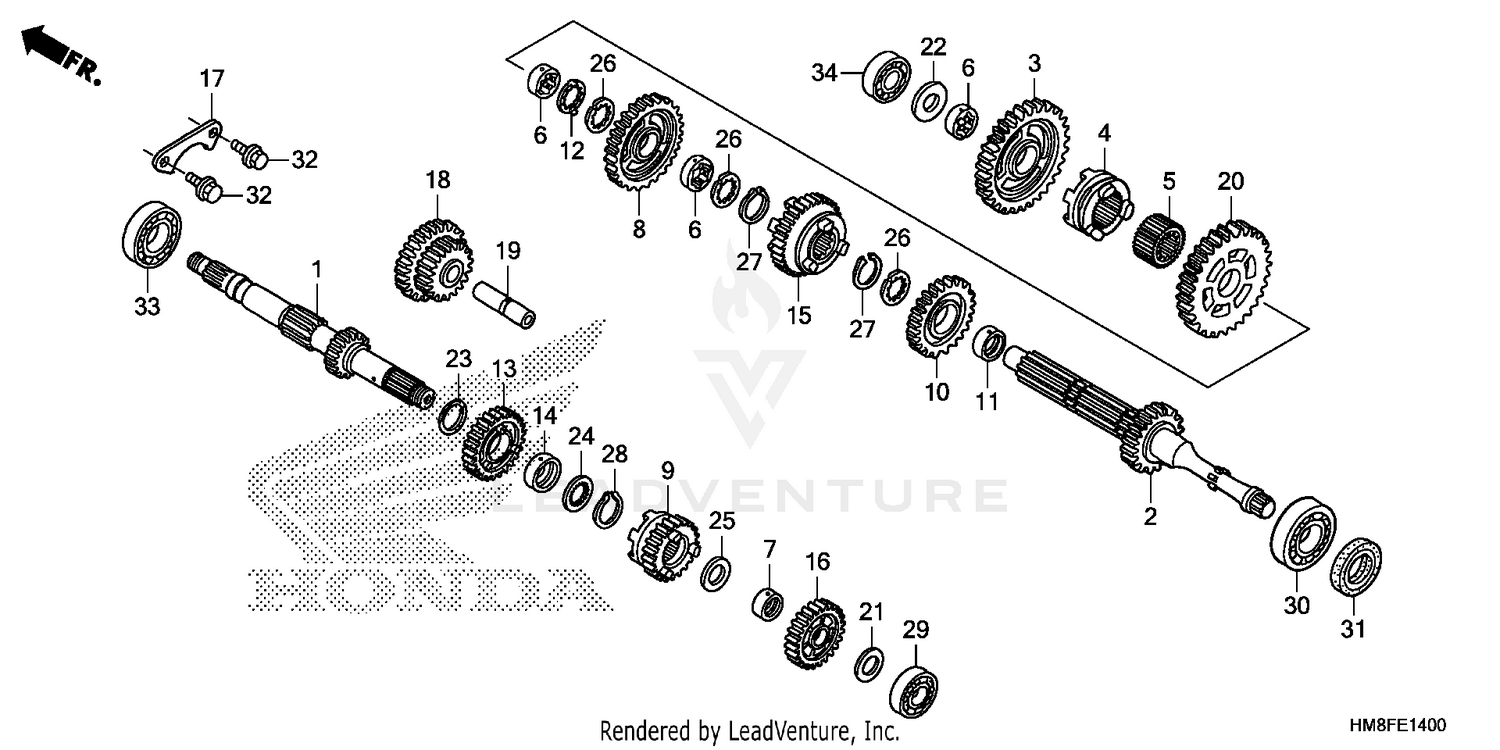 FR.

17
32
32
33
1
18
19
23
13
14
24
28
9
25
7
16
21
29
6
12
26
8
6
26
27
15
27
26
10
11
34
22
6
3
4
5
20
2
30
31

HONDA

LEADVENTURE

Rendered by LeadVenture, Inc.

HM8FE1400