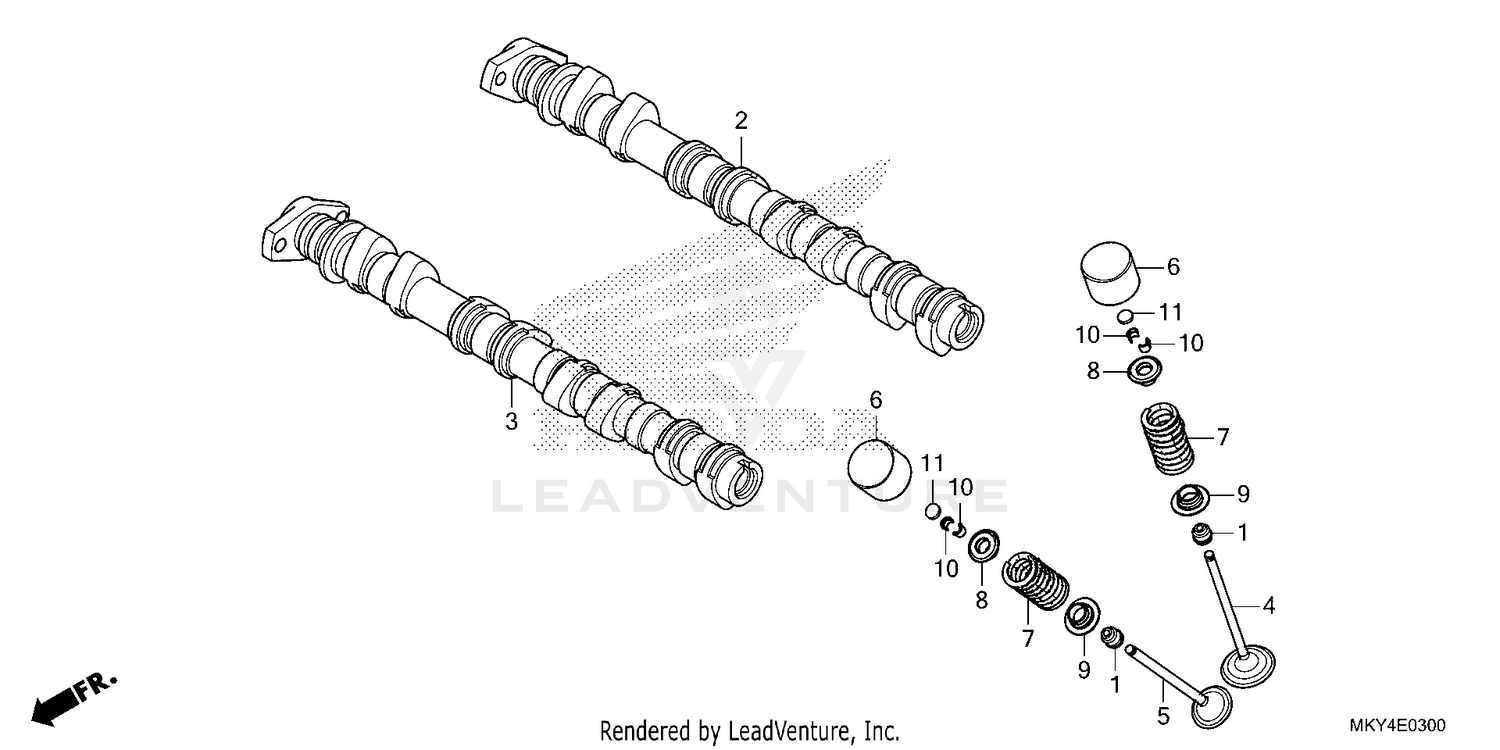 2
3
6
11
10
10
8
7
9
1
4
6
11
10
10
8
7
9
1
5
LEADVENTURE
FR.
Rendered by LeadVenture, Inc.
MKY4E0300