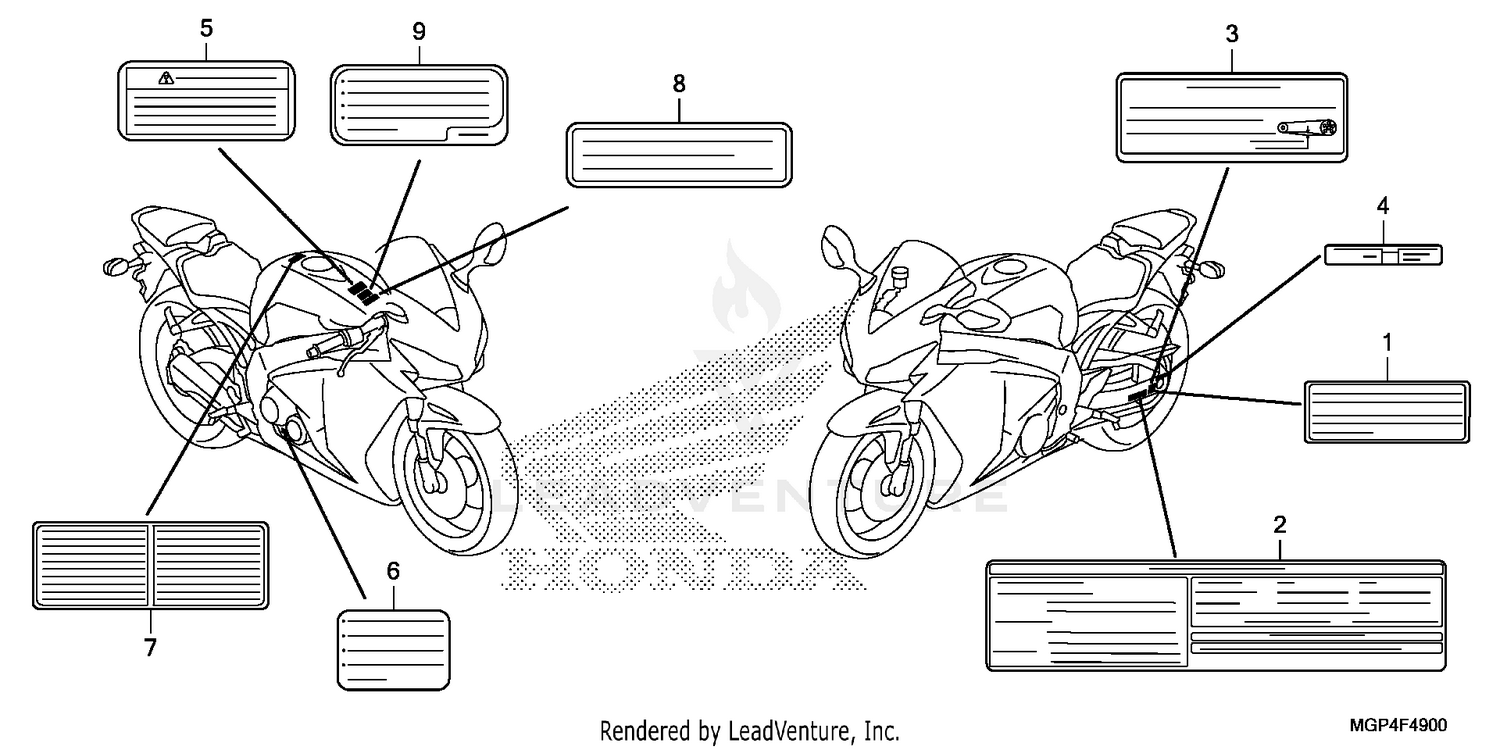 5
9
8
3
4
1
2
7
6
LEADVENTURE
HONDA
Rendered by LeadVenture, Inc.
MGP4F4900