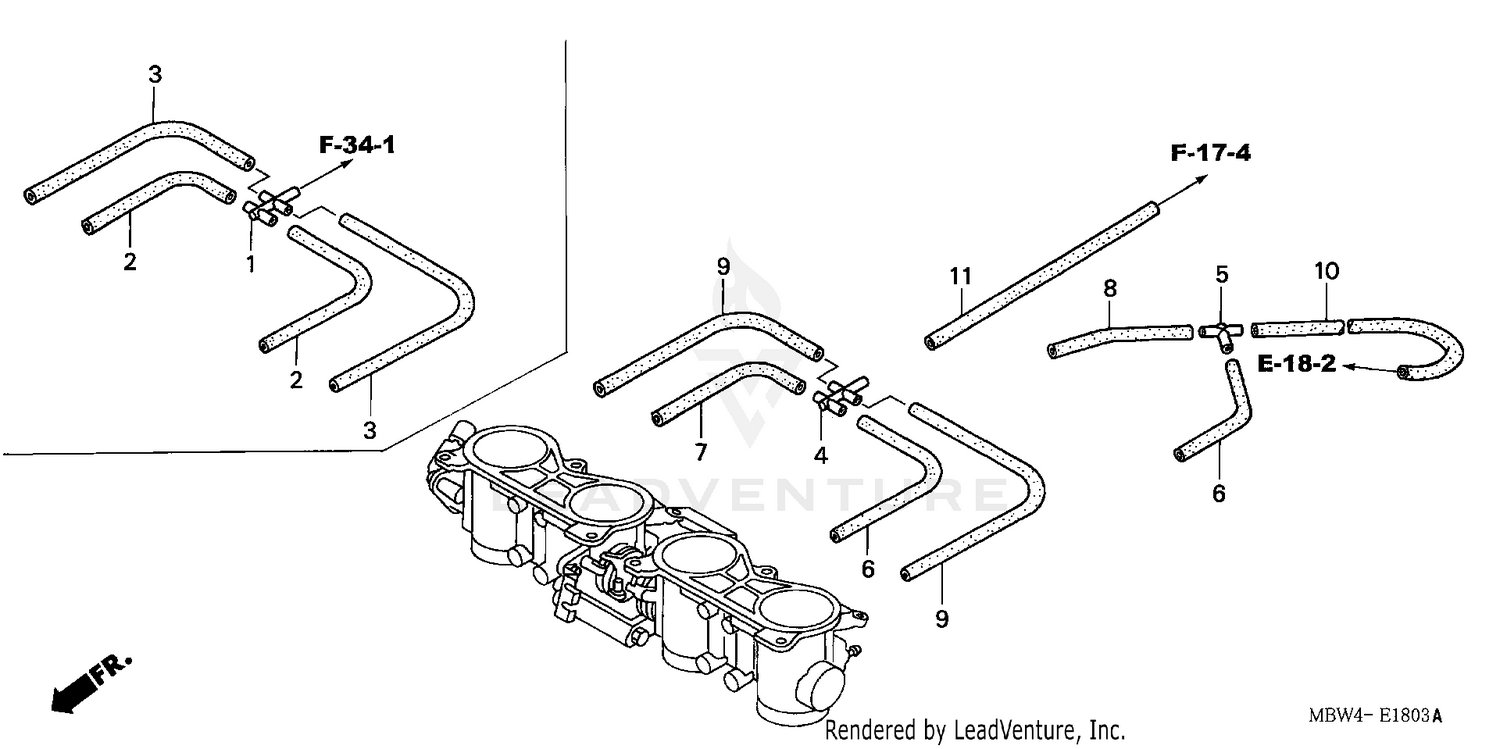 3
F-34-1
2
1
2
3
F-17-4
9
11
8
5
10
E-18-2
7
4
6
6
9
LEADVENTURE
FR.
Rendered by LeadVenture, Inc.
MBW4- E1803A