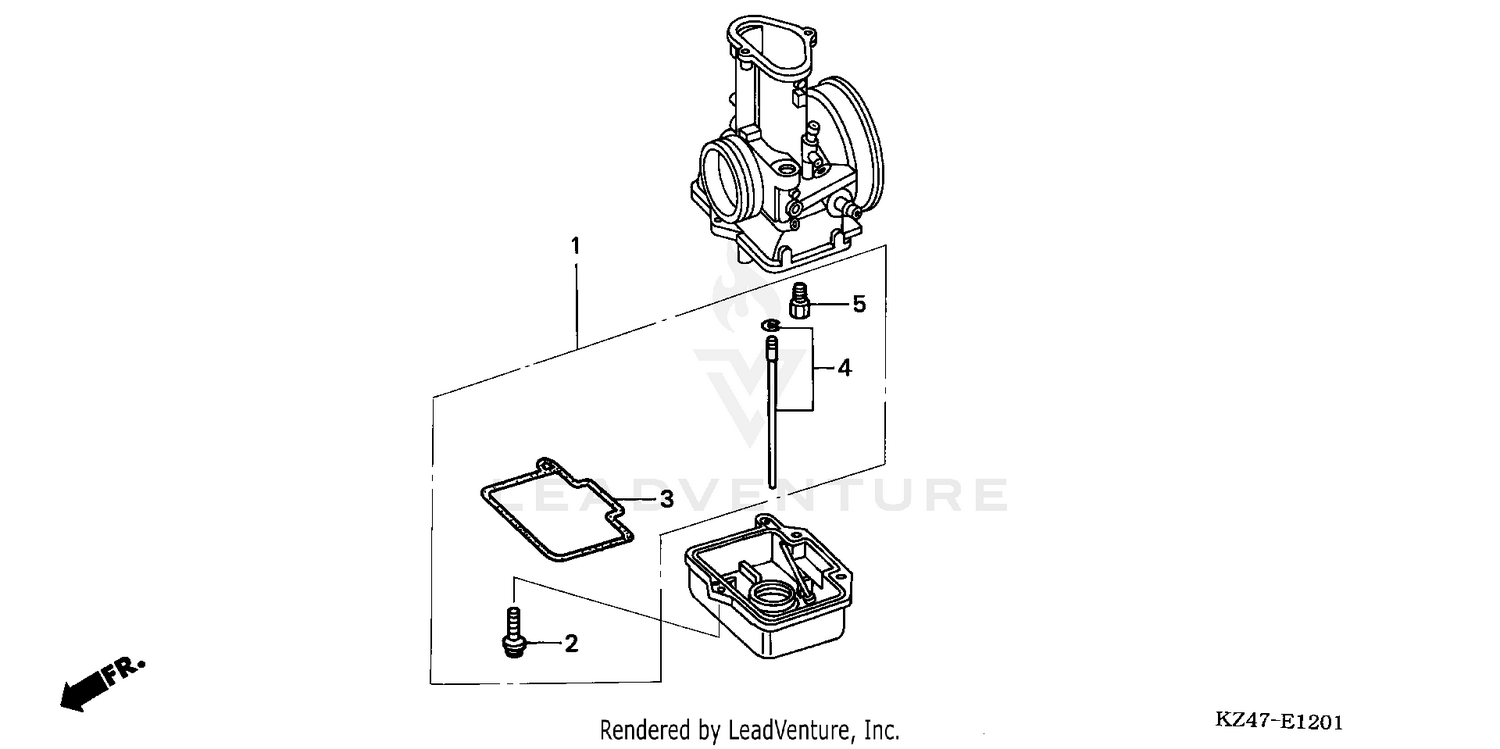 1
5
4
LEADVENTURE
3
2
FR.
Rendered by LeadVenture, Inc.
KZ47-E1201