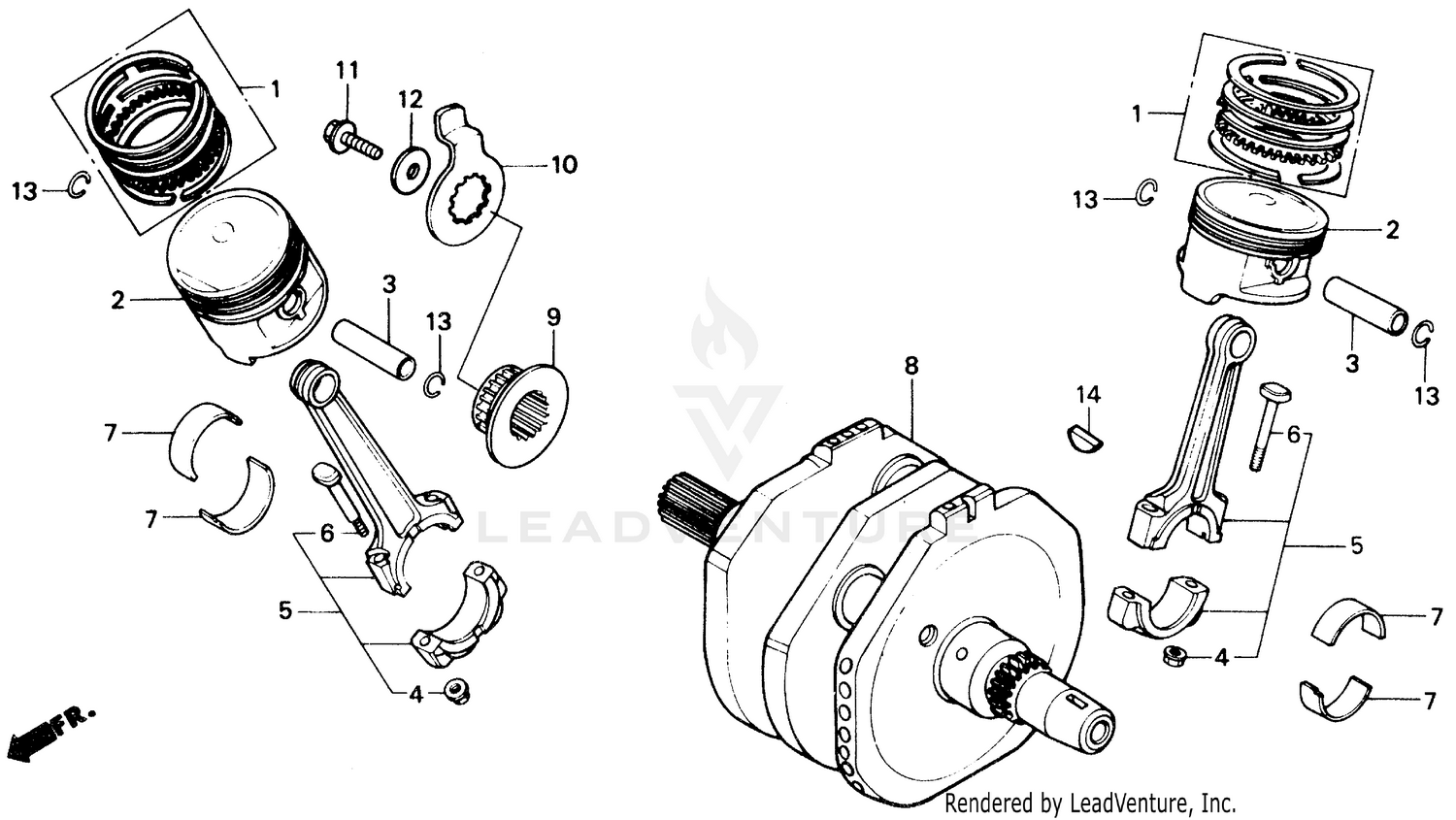 1
11
12
10
13
2
3
13
9
7
7
6
5
4
FR.
LEADVENTURE
8
1
13
2
3
13
14
6
5
4
7
7
Rendered by LeadVenture, Inc.