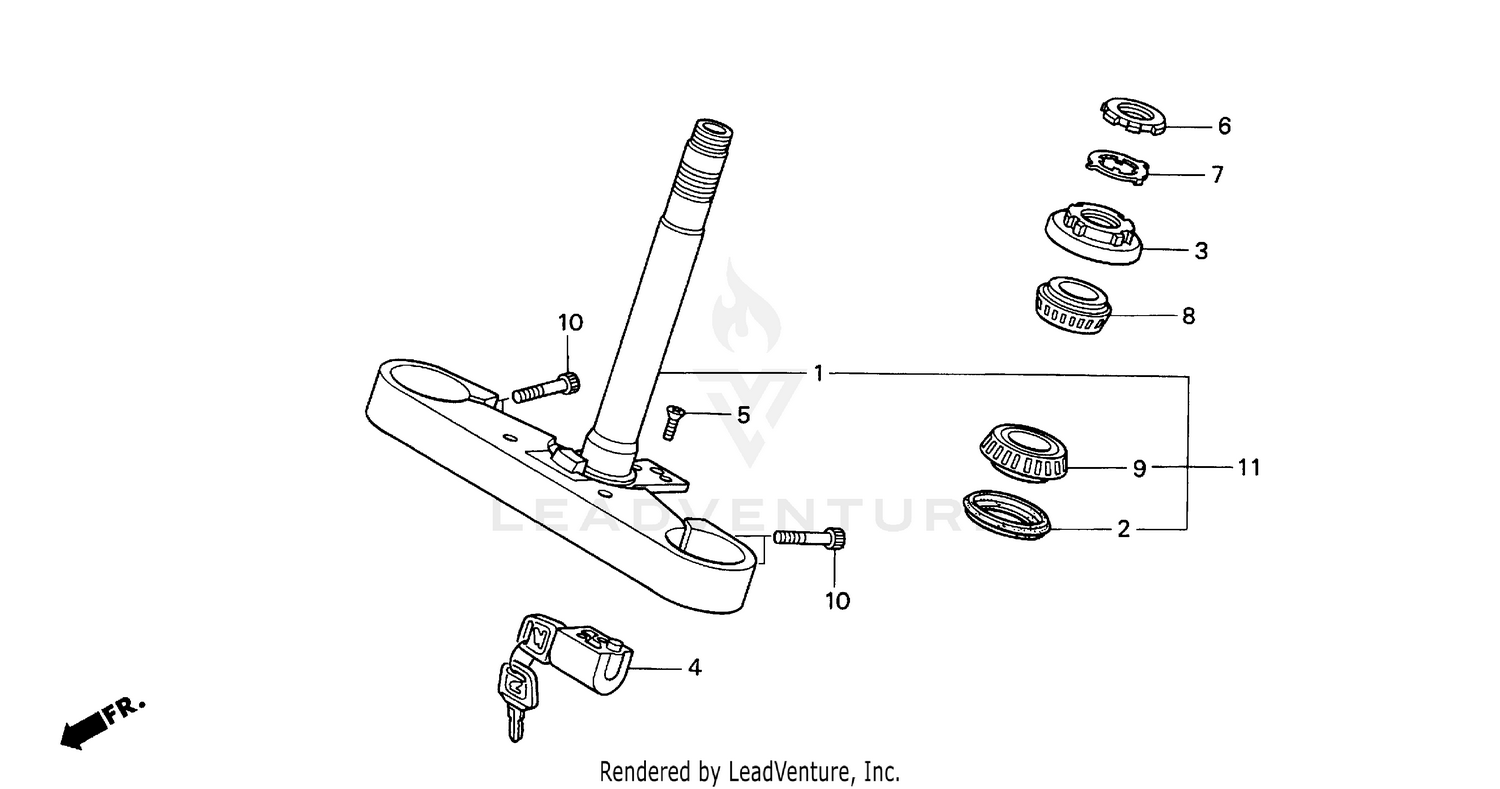 6
7
3
8
10
1
5
9
11
2
10
4
FR.
LEADVENTURE
Rendered by LeadVenture, Inc.