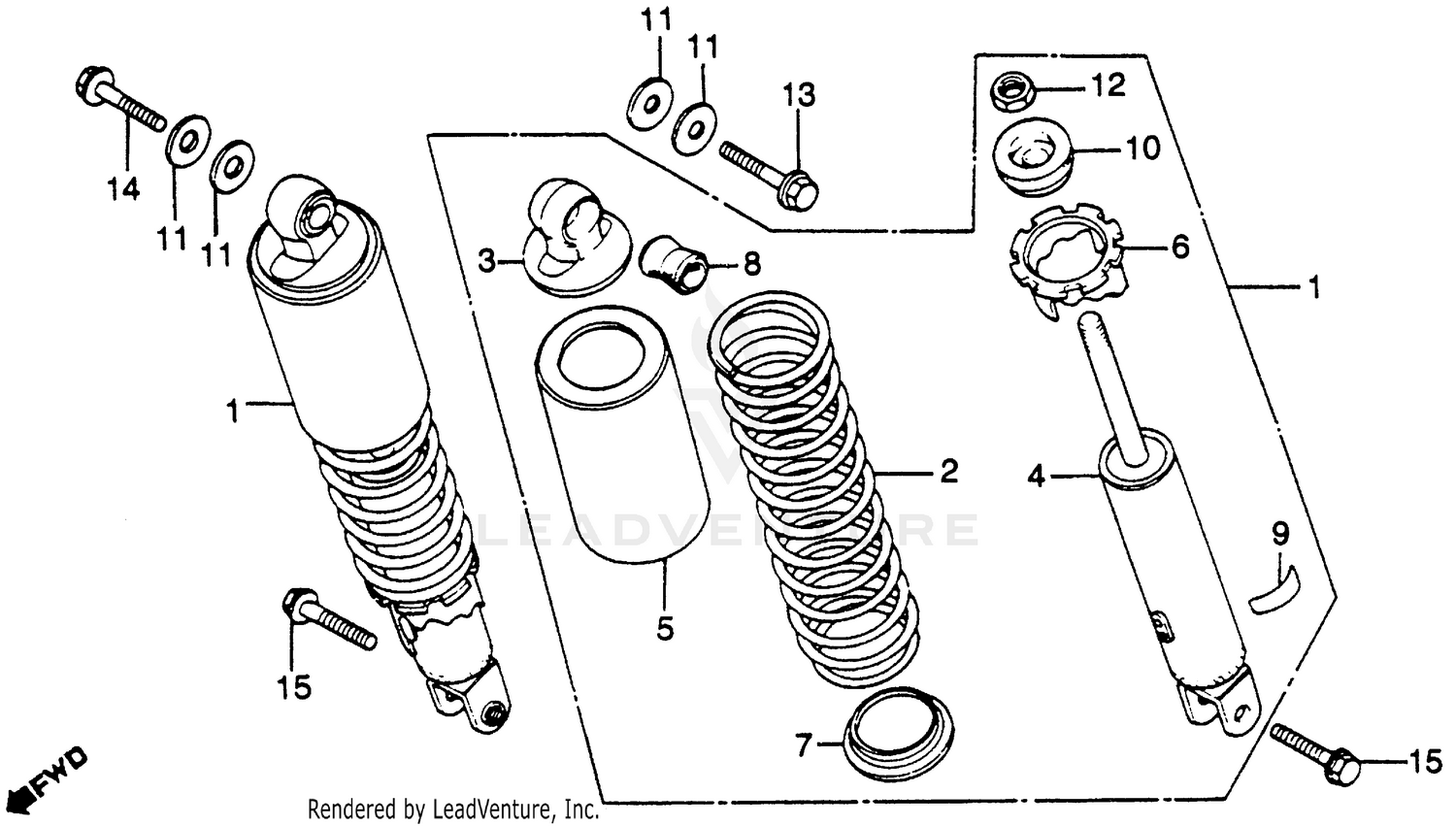 11
11
13
12
10
14
11
11
3
8
6
1
1
2
4
LEADVENTURE
9
5
15
7
15
FWD
Rendered by LeadVenture, Inc.