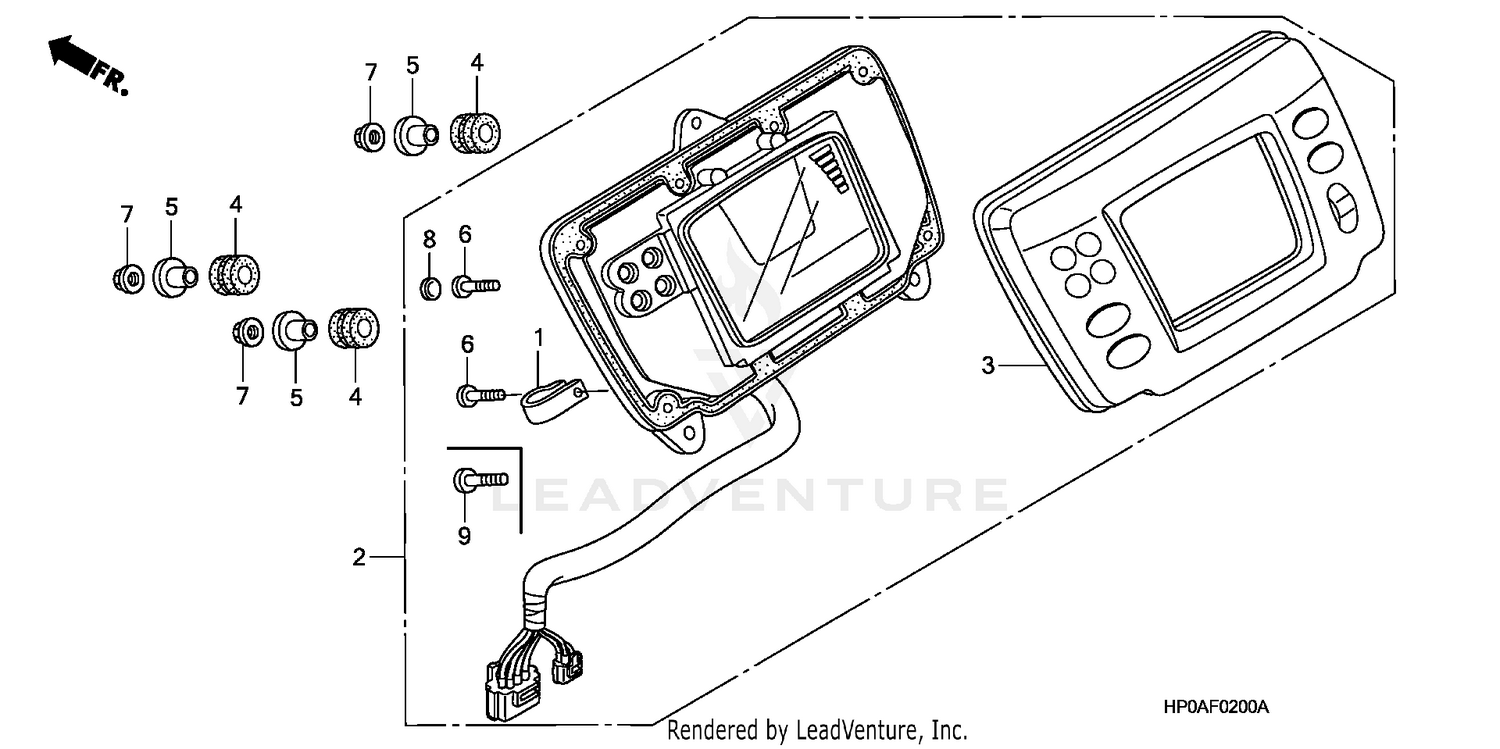 FR.

7 5 4

7 5 4

8 6

7 5 4

6 1

3

9

2

LEADVENTURE

HP0AF0200A

Rendered by LeadVenture, Inc.