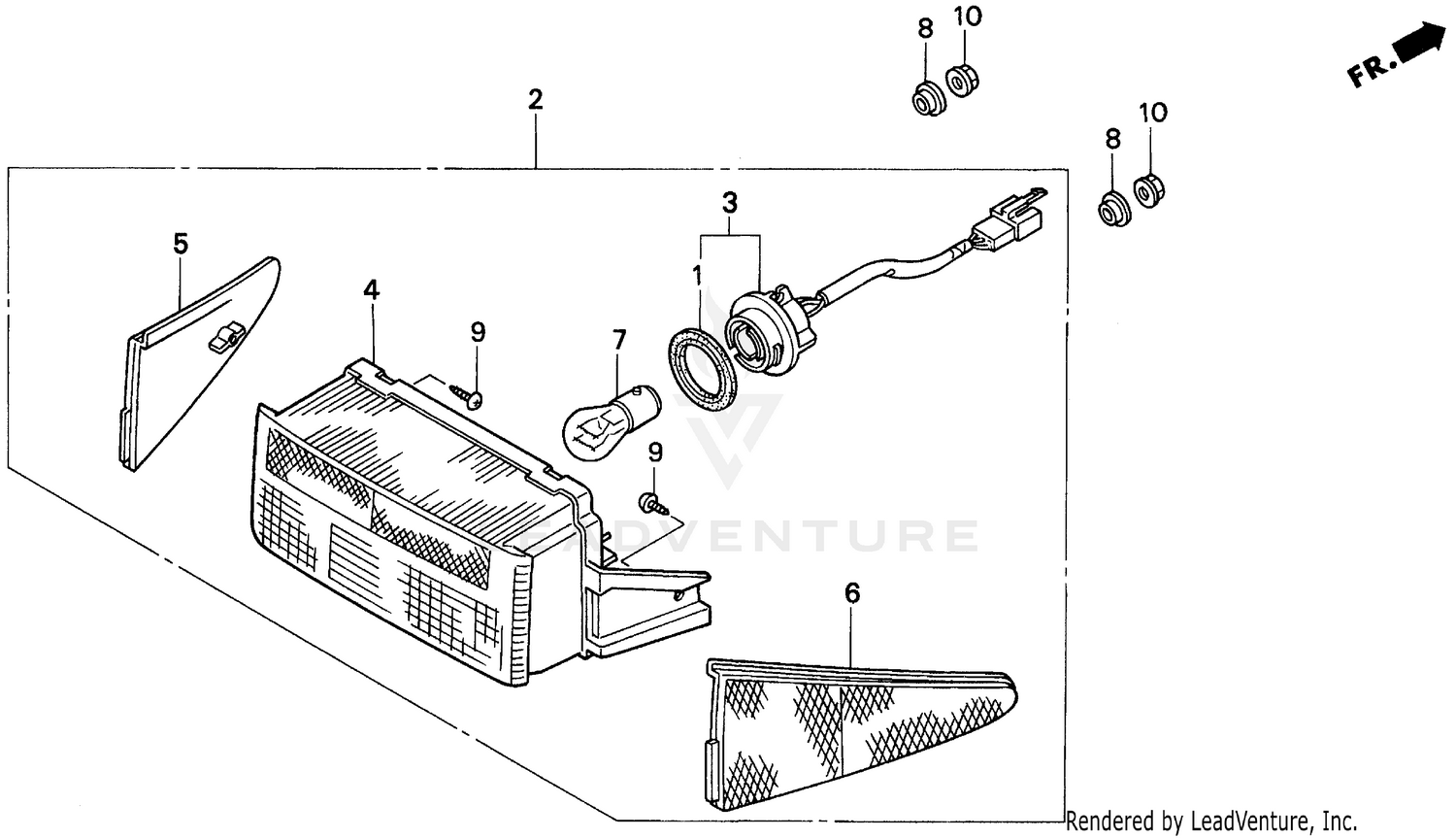 8
10
FR.
2
8
10
3
5
1
4
9
7
9
LEADVENTURE
6
Rendered by LeadVenture, Inc.