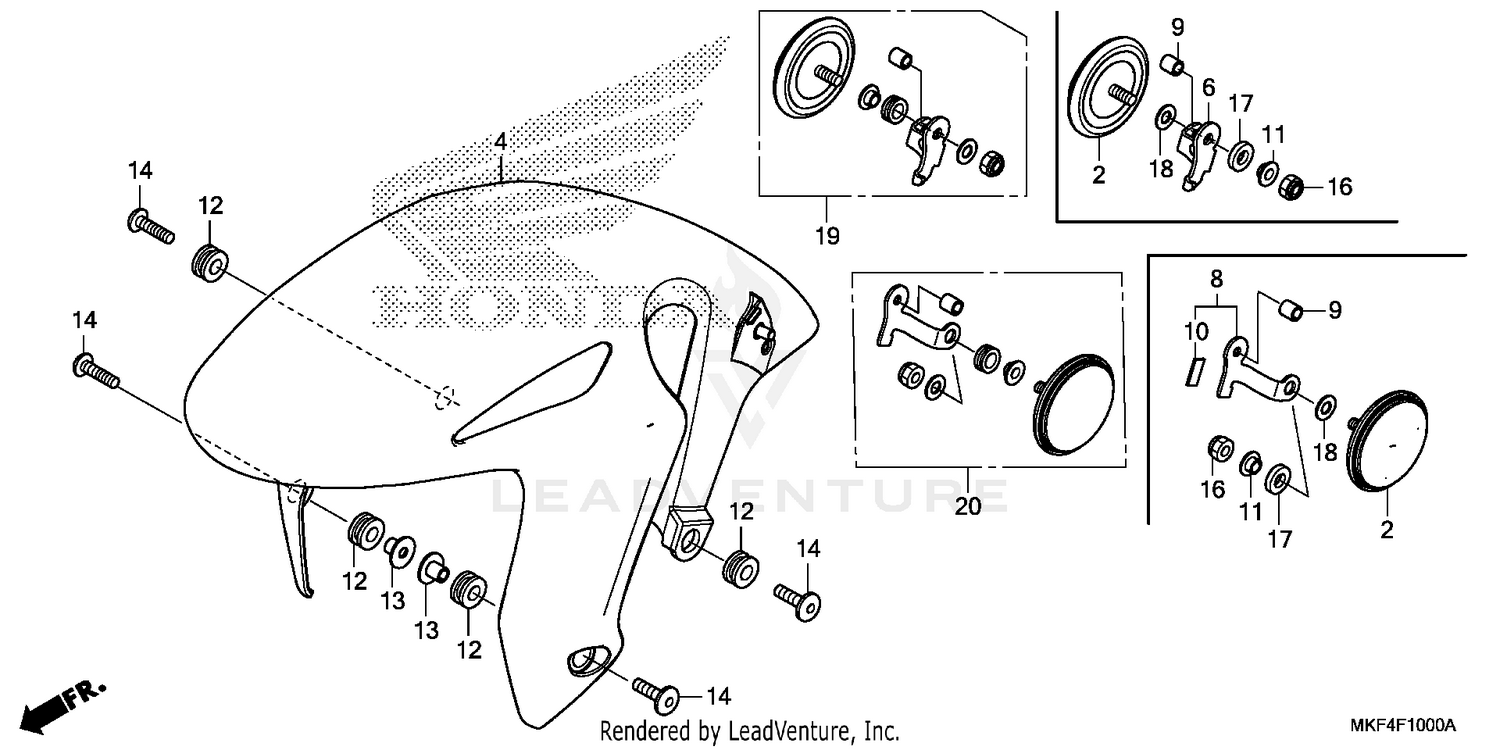 HONDA
LEADVENTURE
4
14
12
14
12
13
13
12
12
14
14
19
9
6
17
11
2
18
16
20
8
9
10
18
16
11
17
2
FR.
Rendered by LeadVenture, Inc.
MKF4F1000A