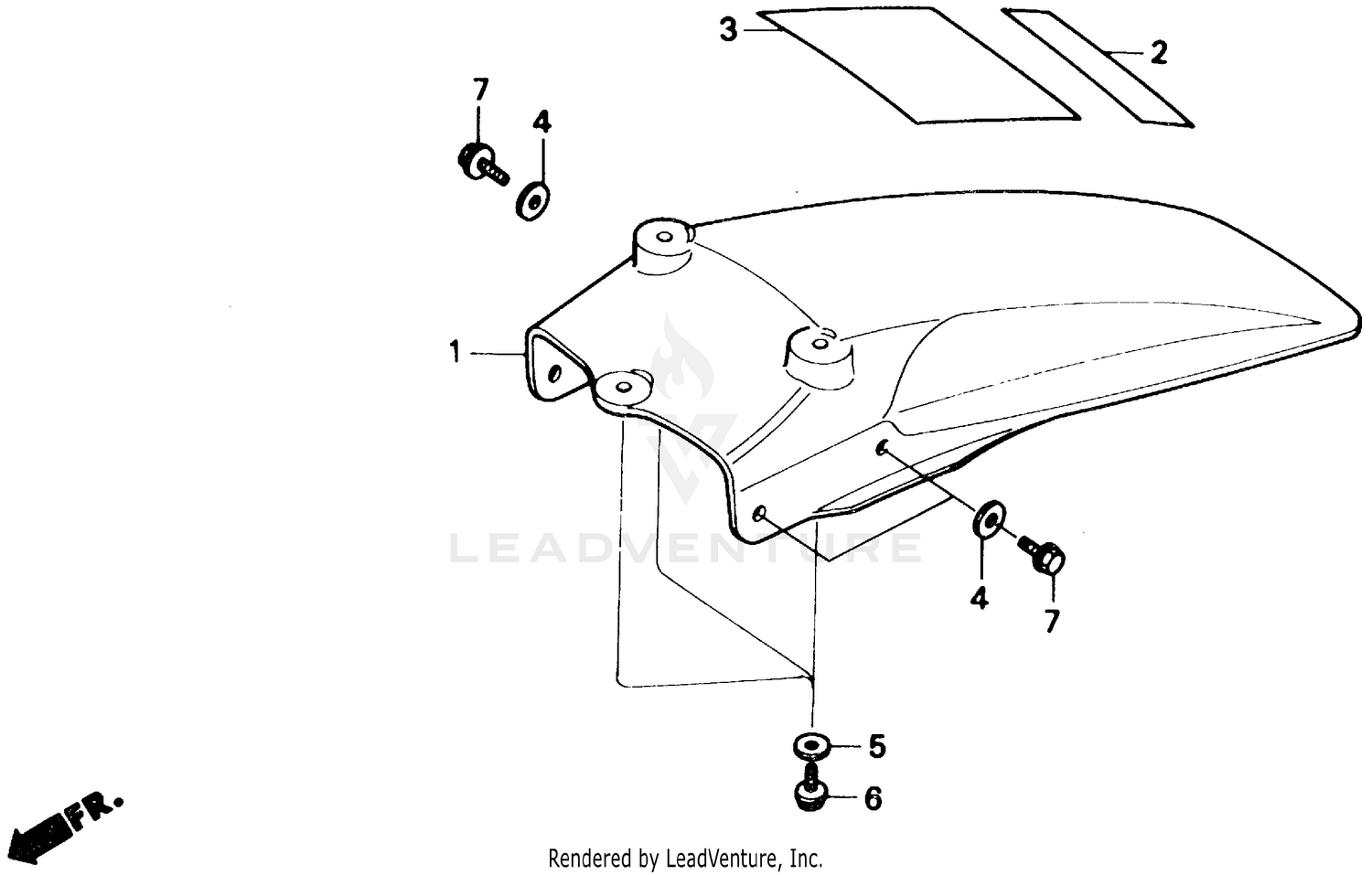 3
2
7
4
1
LEADVENTURE
4
7
5
6
FR.
Rendered by LeadVenture, Inc.