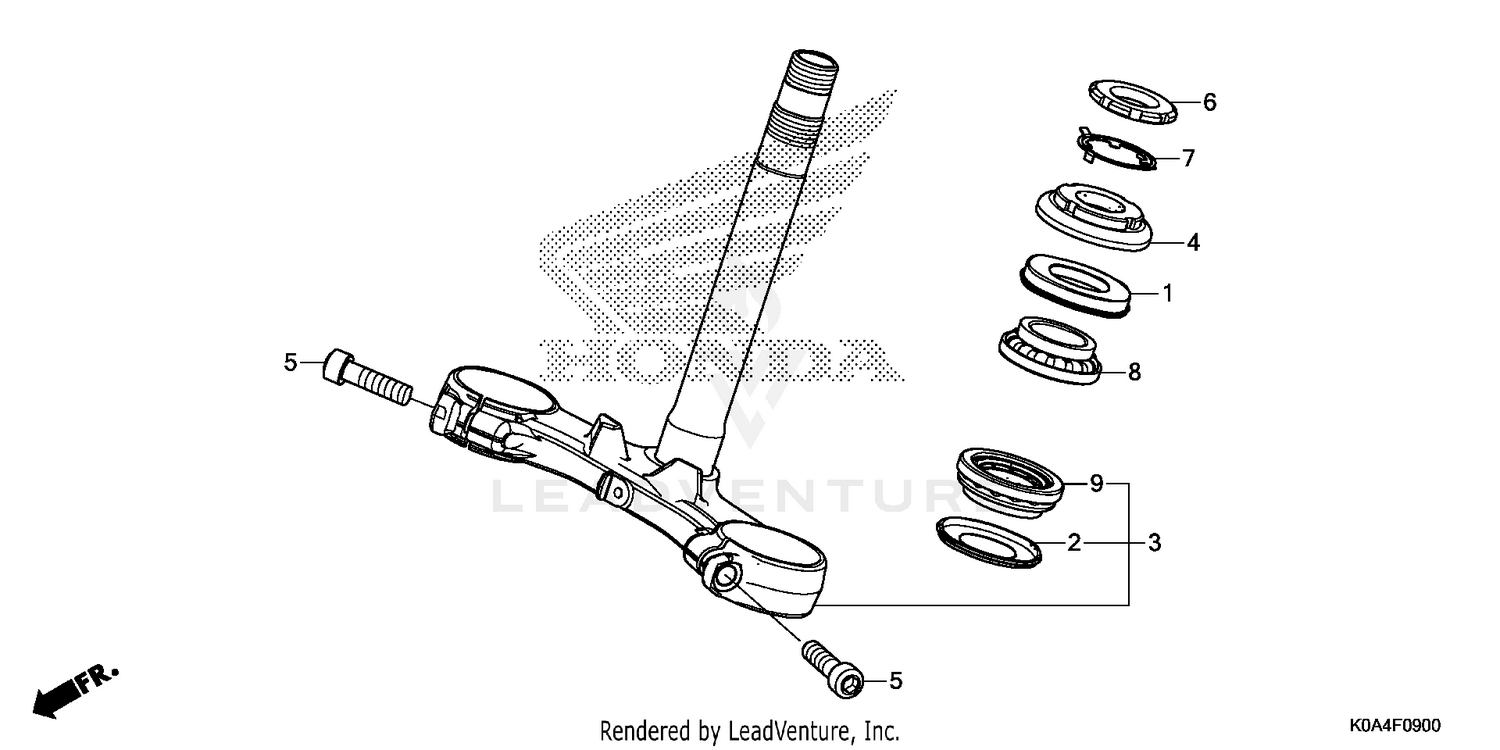 6
7
4
1
8
5
HONDA
LEADVENTURE
9
2
3
5
FR.
Rendered by LeadVenture, Inc.
K0A4F0900