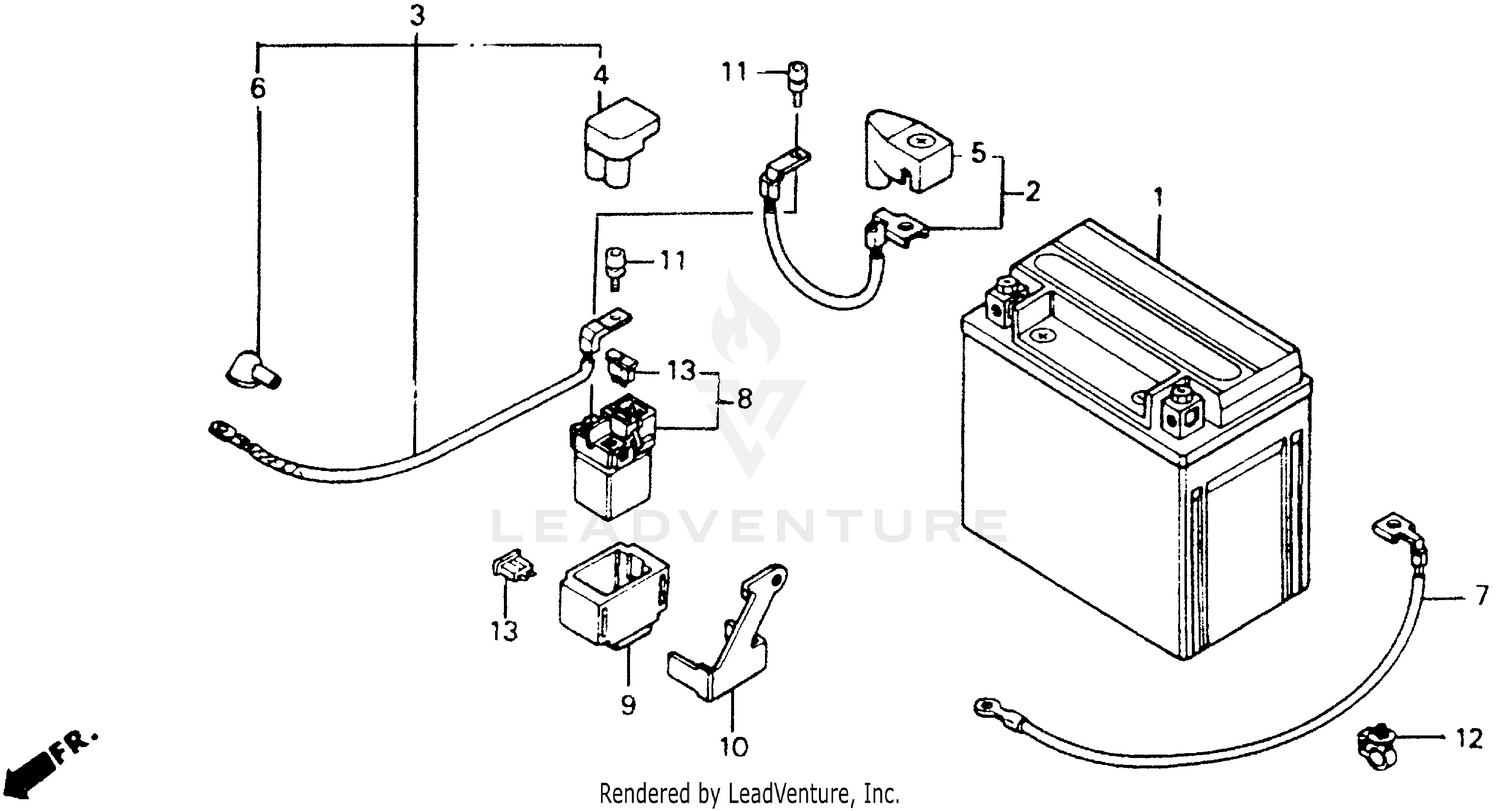 3
6
4
11
5
2
1
11
13
8
LEADVENTURE
13
9
10
7
12
FR.
Rendered by LeadVenture, Inc.