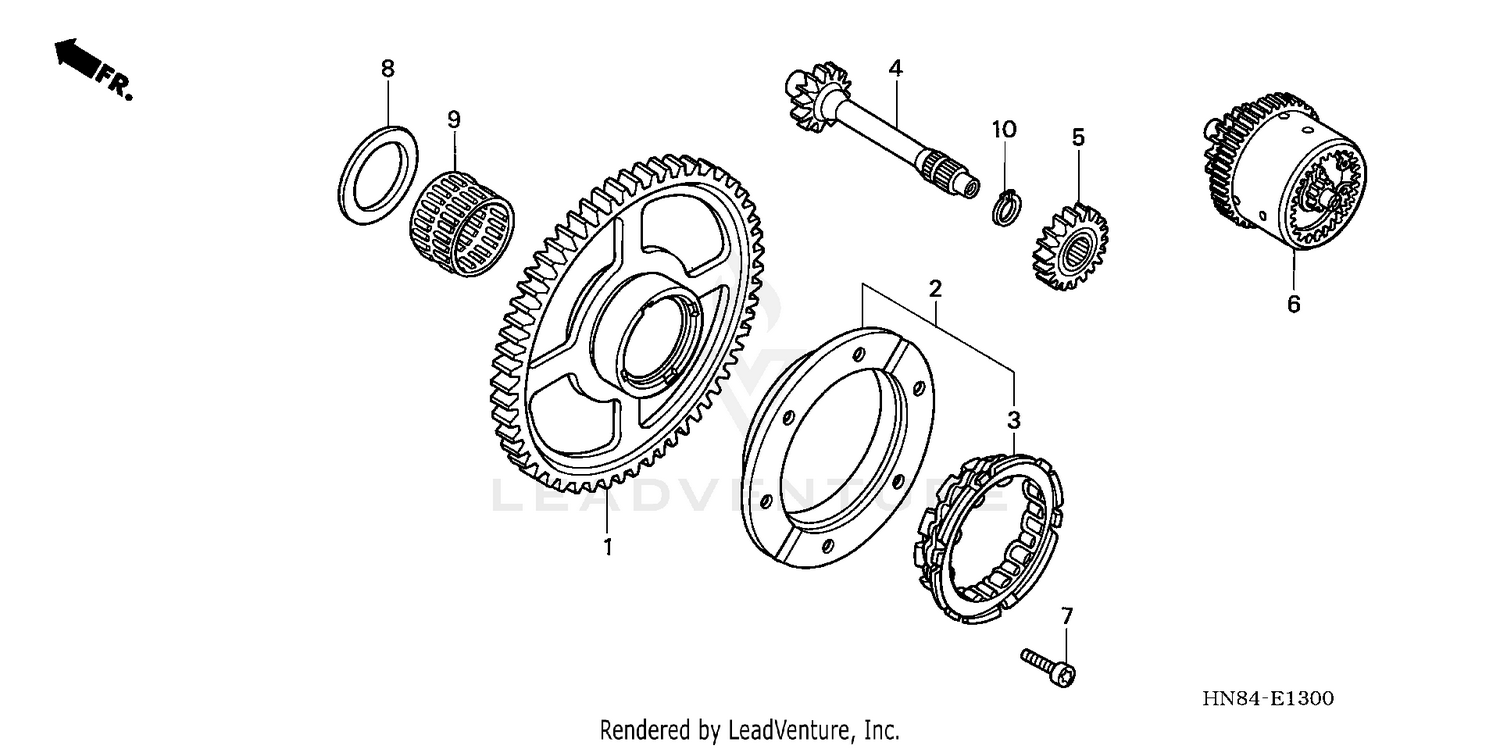 FR.

8
9
4
10
5
6
2
3
1
7

LEADVENTURE

HN84-E1300

Rendered by LeadVenture, Inc.