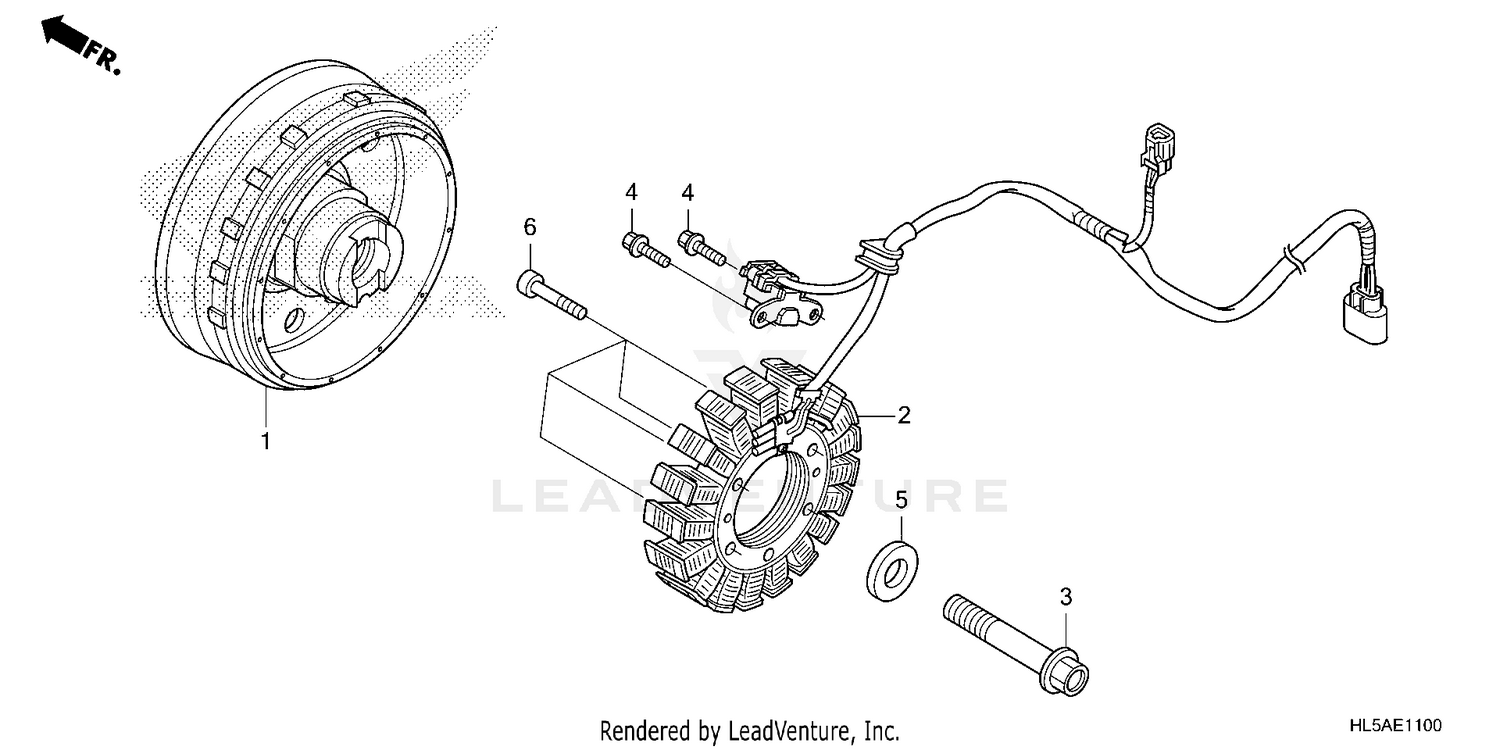 FR.

4 4

6

1

2

LEADVENTURE

5

3

Rendered by LeadVenture, Inc.

HL5AE1100