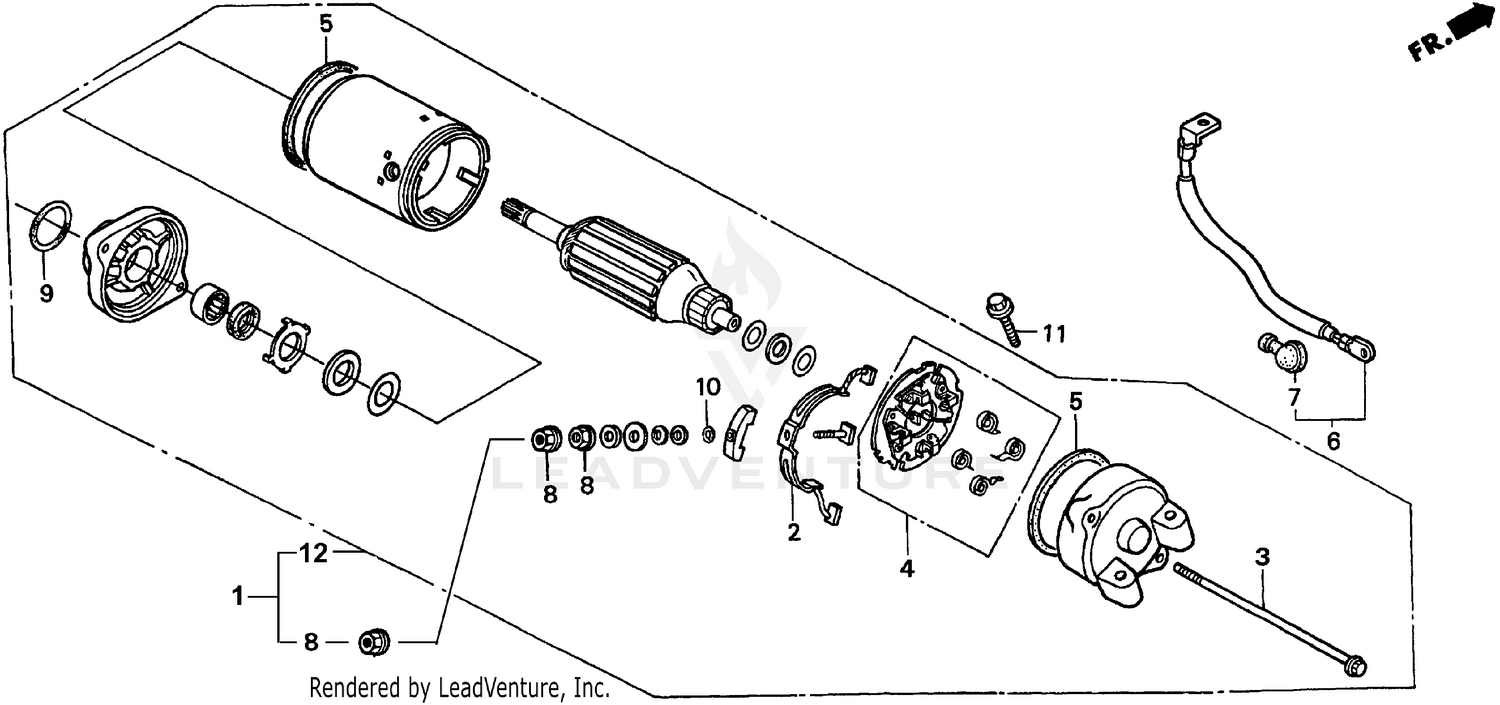 FR.

5

9

11

10

7

6

5

8

8

2

4

3

12

1

8

LEADVENTURE

Rendered by LeadVenture, Inc.